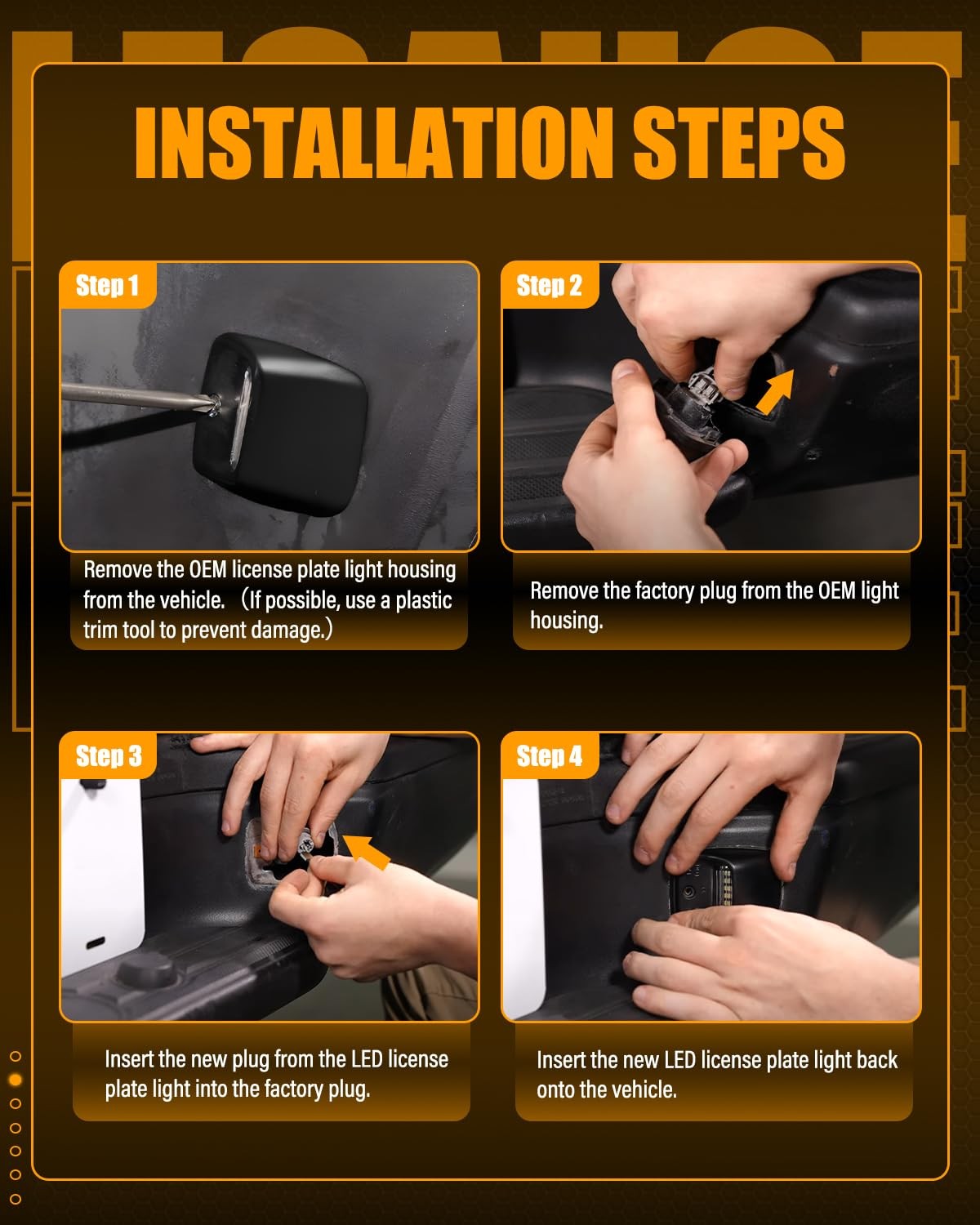 INSTALLATION STEPS

Step 1

Remove the OEM license plate light housing from the vehicle. （If possible, use a plastic trim tool to prevent damage.）

Step 2

Remove the factory plug from the OEM light housing.

Step 3

Insert the new plug from the LED license plate light into the factory plug.

Step 4

Insert the new LED license plate light back onto the vehicle.