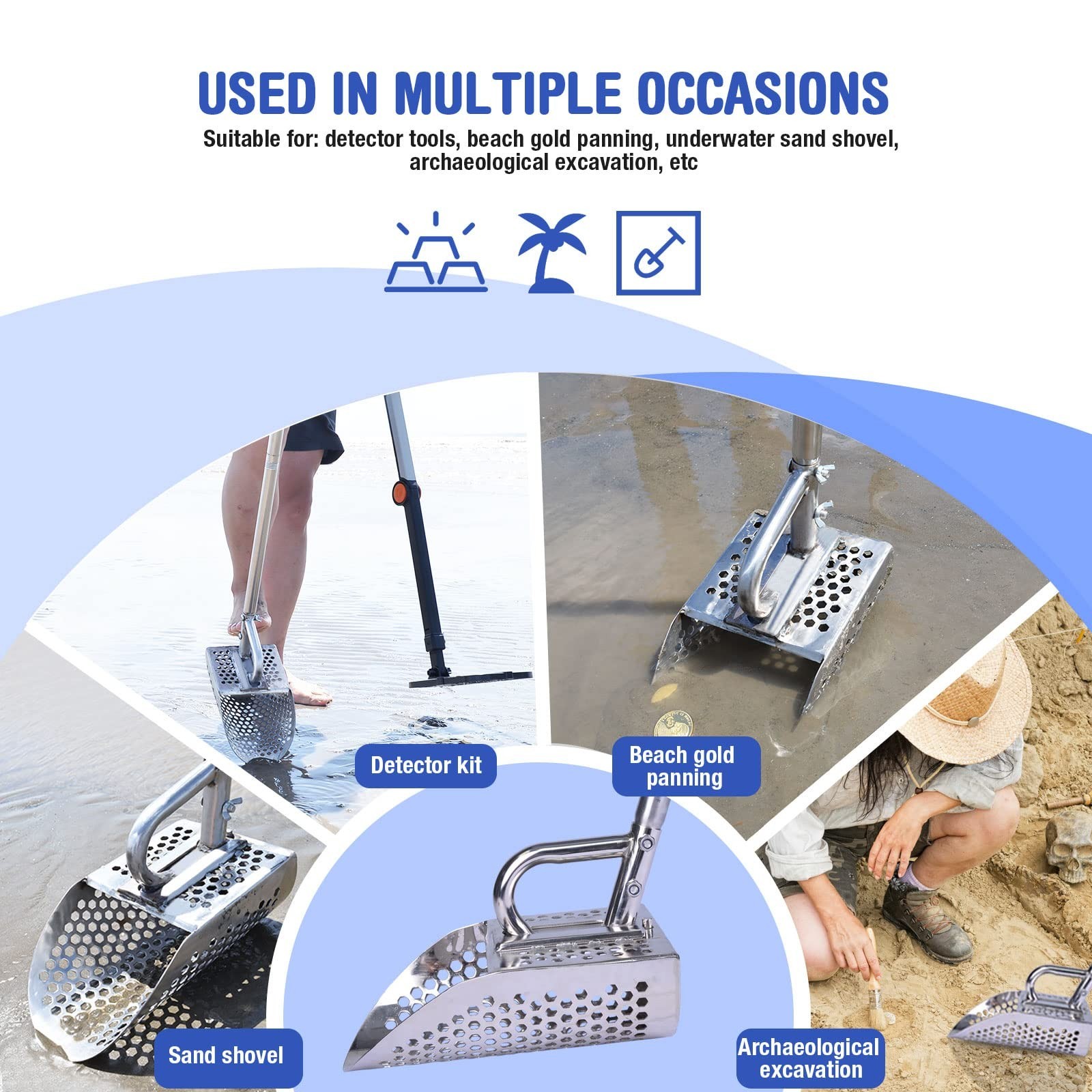 USED IN MULTIPLE OCCASIONS

Suitable for: detector tools, beach gold panning, underwater sand shovel, archaeological excavation, etc

Detector kit

Beach gold panning

Sand shovel

Archaeological excavation