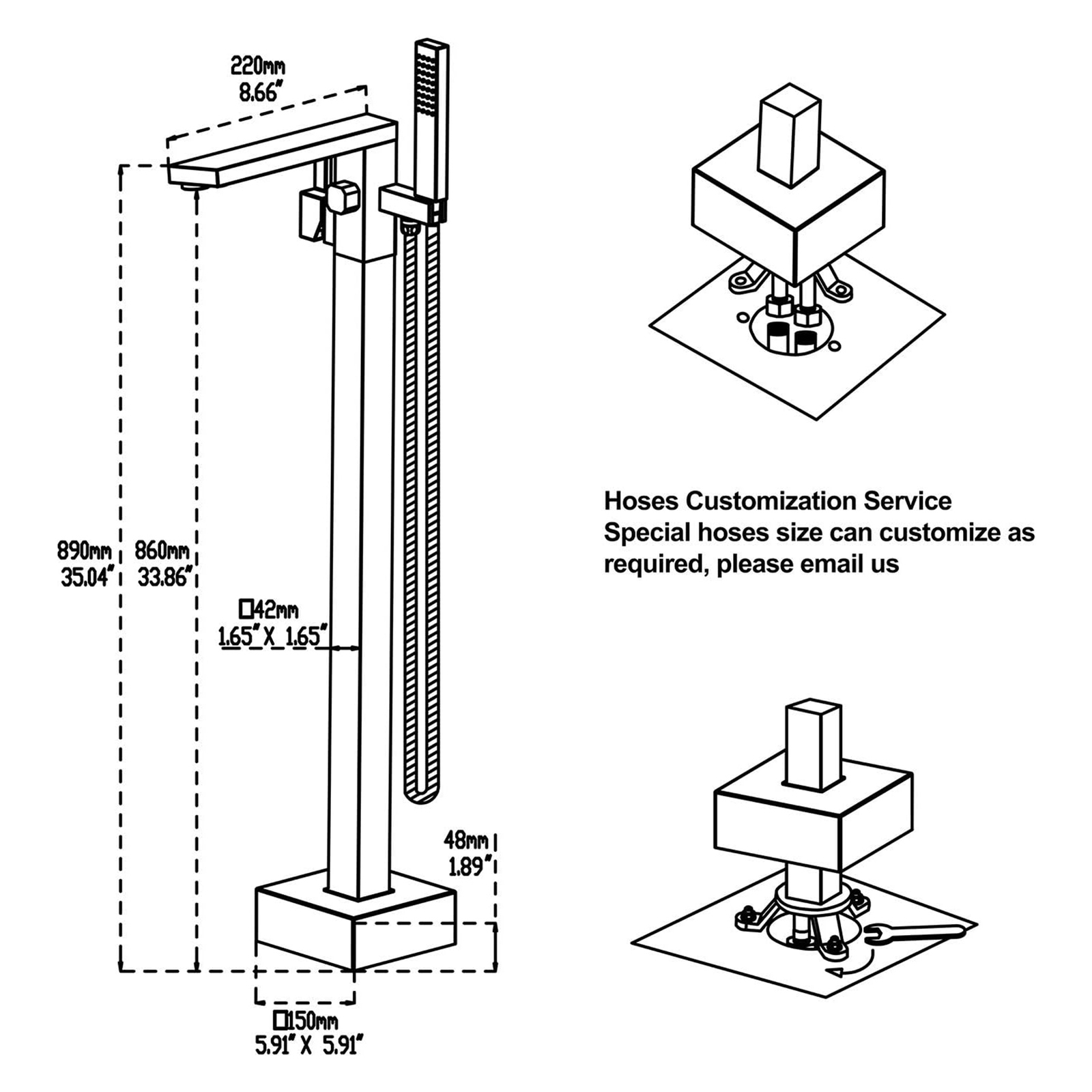 220mm
8.66"

890mm
35.04"

860mm
33.86"

□42mm
1.65" X 1.65"

48mm
1.89"

□150mm
5.91" X 5.91"

Hoses Customization Service
Special hoses size can customize as required, please email us