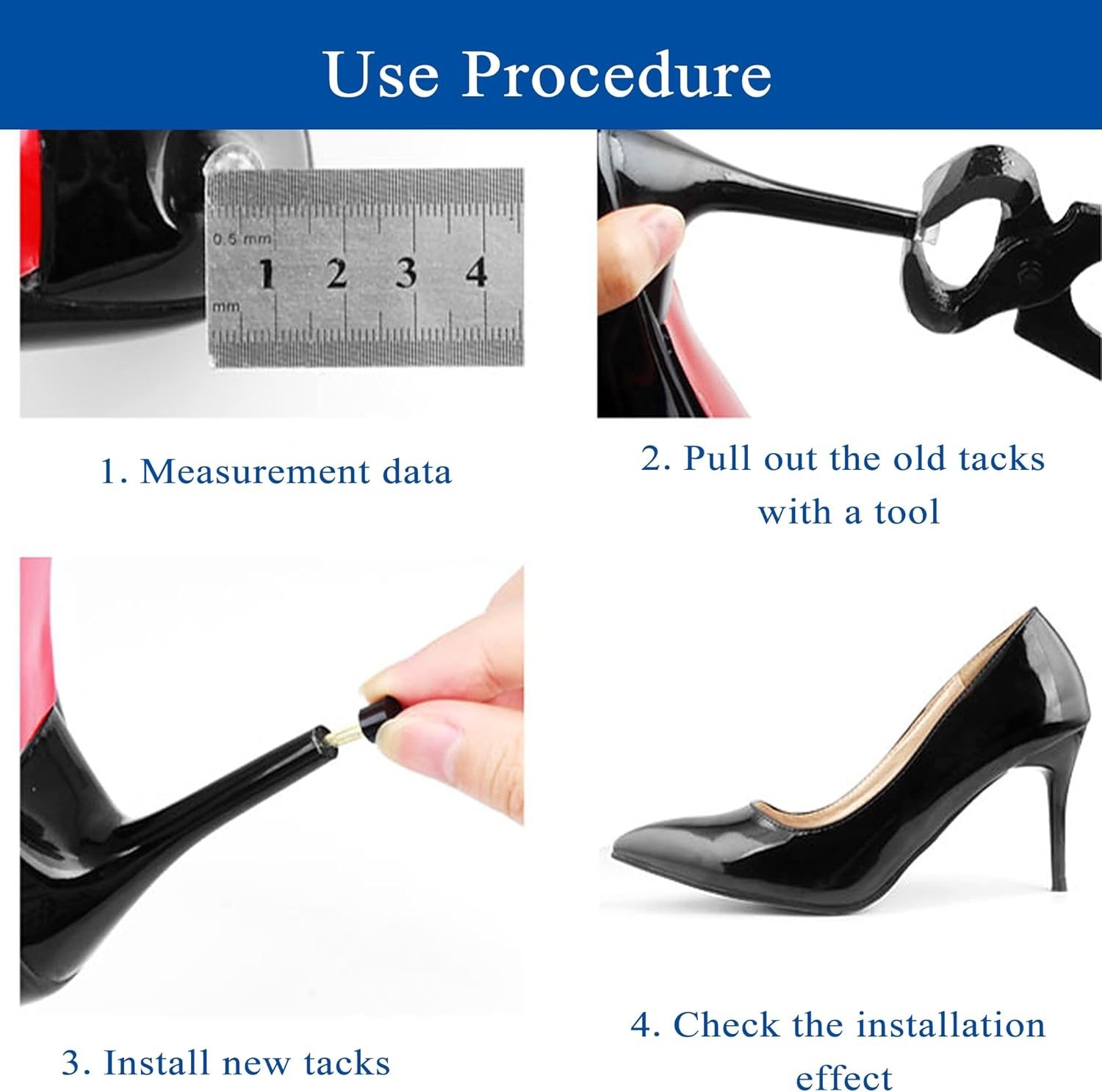 Use Procedure

0.5 mm
1 2 3 4
mm

1. Measurement data

2. Pull out the old tacks with a tool

3. Install new tacks

4. Check the installation effect