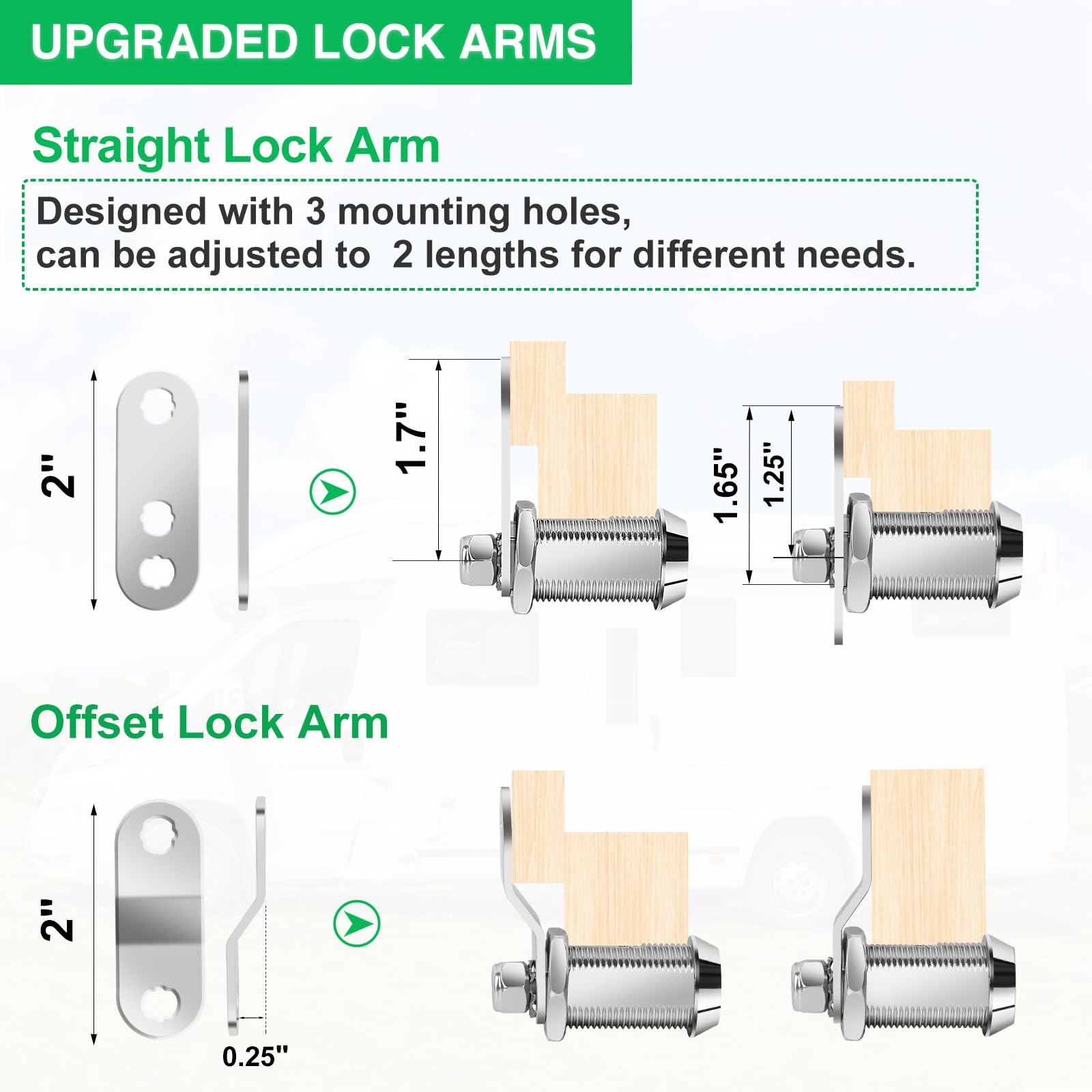 UPGRADED LOCK ARMS

Straight Lock Arm

Designed with 3 mounting holes, can be adjusted to 2 lengths for different needs.

2"

1.7"

1.65"

1.25"

Offset Lock Arm

2"

0.25"