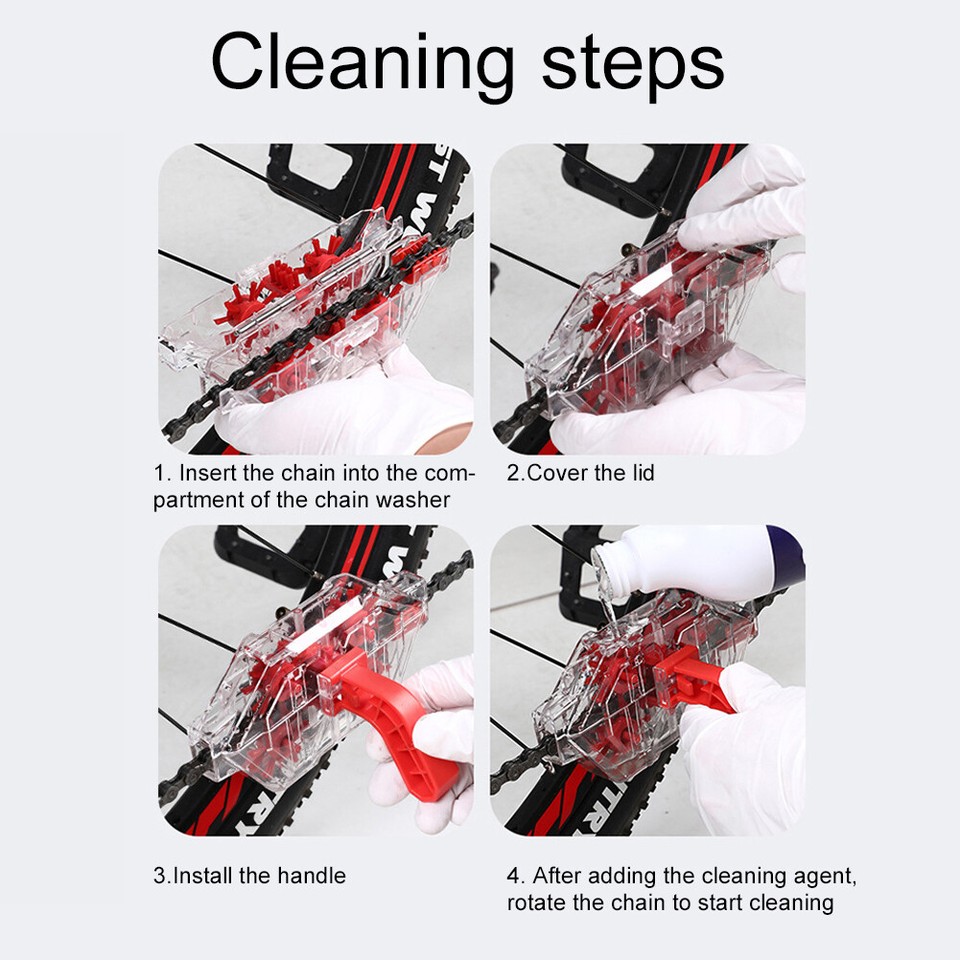 Cleaning steps

1. Insert the chain into the compartment of the chain washer

2.Cover the lid

3.Install the handle

4. After adding the cleaning agent, rotate the chain to start cleaning