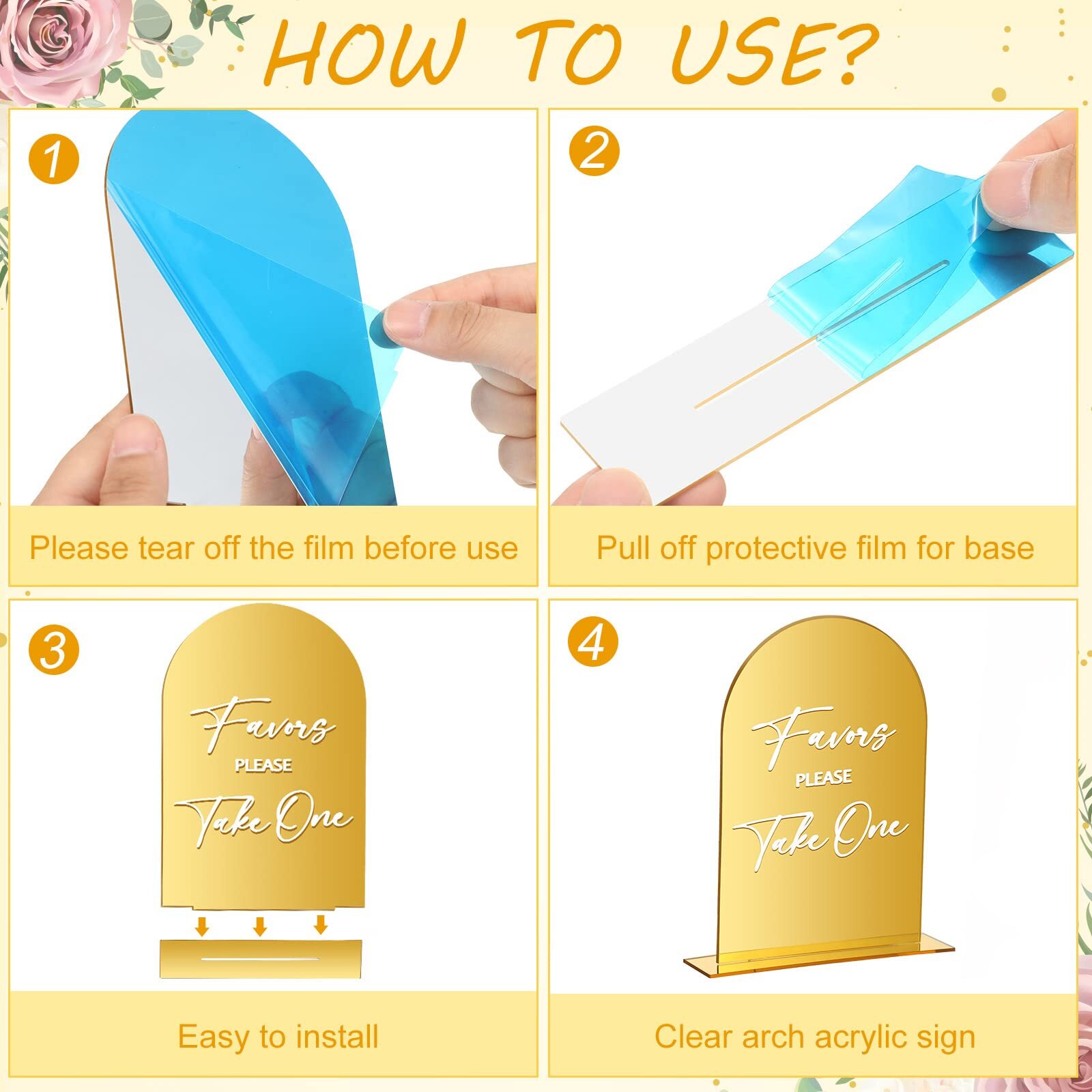 HOW TO USE?

1

Please tear off the film before use

2

Pull off protective film for base

3

Favors
PLEASE
Take One

Easy to install

4

Favors
PLEASE
Take One

Clear arch acrylic sign