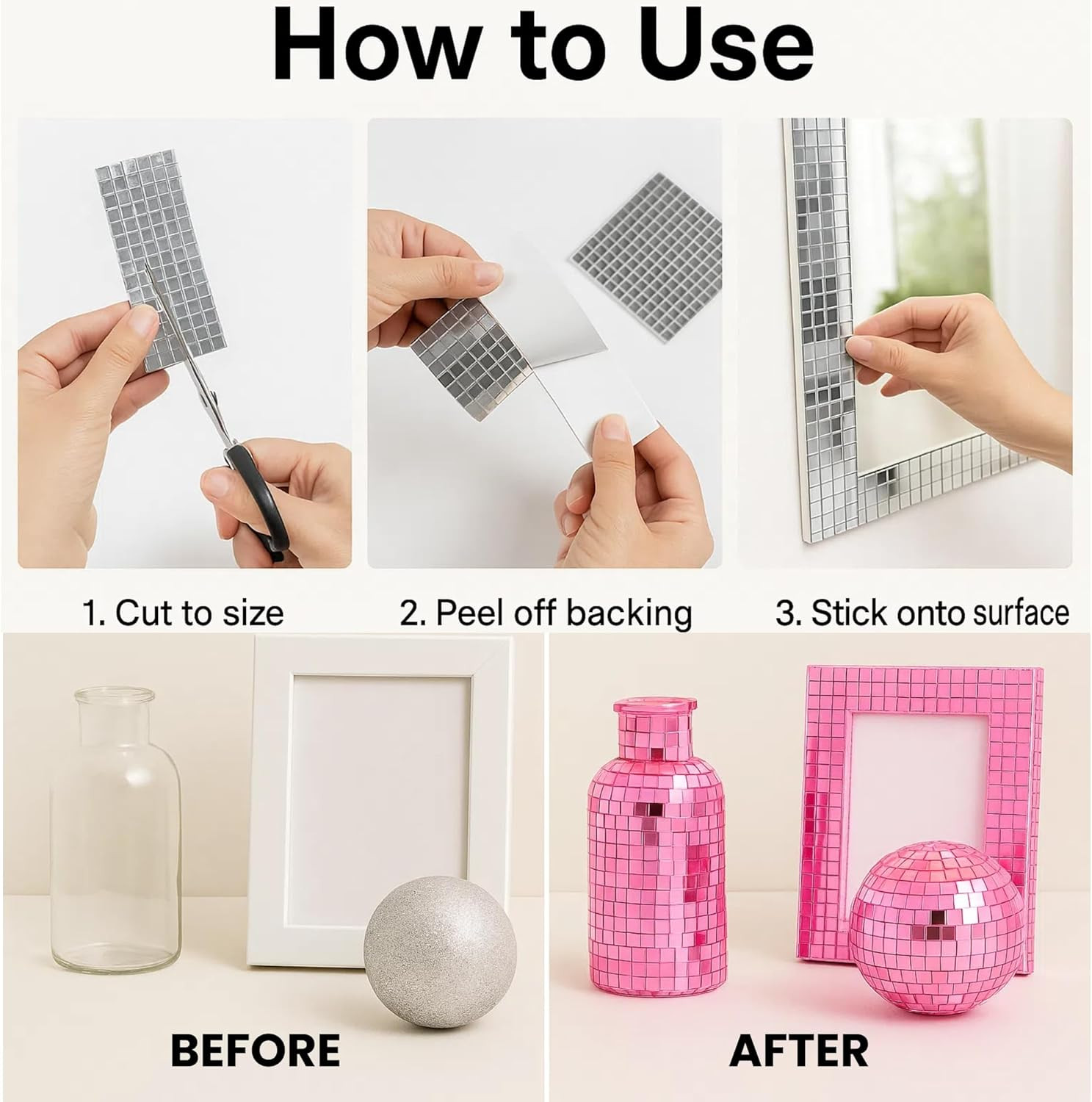 How to Use

1. Cut to size

2. Peel off backing

3. Stick onto surface

BEFORE

AFTER