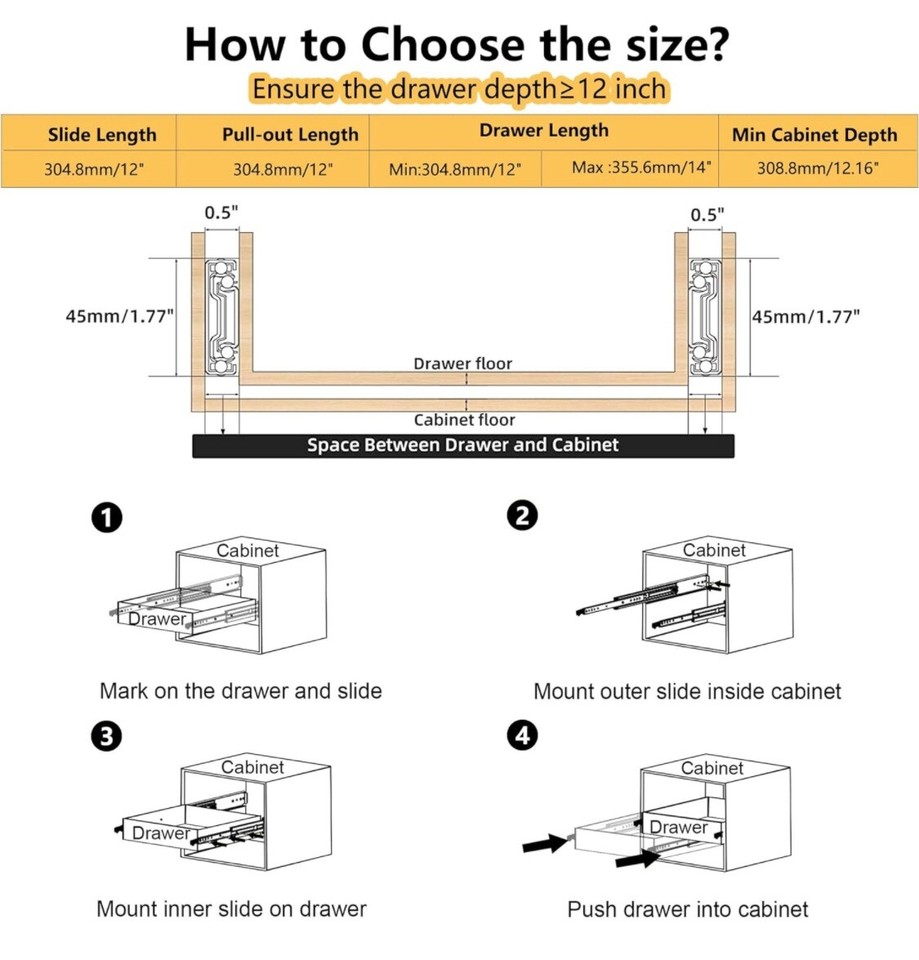 How to Choose the size?

Ensure the drawer depth≥12 inch

| Slide Length | Pull-out Length | Drawer Length | | Min Cabinet Depth |
|---|---|---|---|---|
| 304.8mm/12" | 304.8mm/12" | Min:304.8mm/12" | Max :355.6mm/14" | 308.8mm/12.16" |

0.5"

0.5"

45mm/1.77"

45mm/1.77"

Drawer floor

Cabinet floor

Space Between Drawer and Cabinet

1

Cabinet

Drawer

Mark on the drawer and slide

2

Cabinet

Mount outer slide inside cabinet

3

Cabinet

Drawer

Mount inner slide on drawer

4

Cabinet

Drawer

Push drawer into cabinet