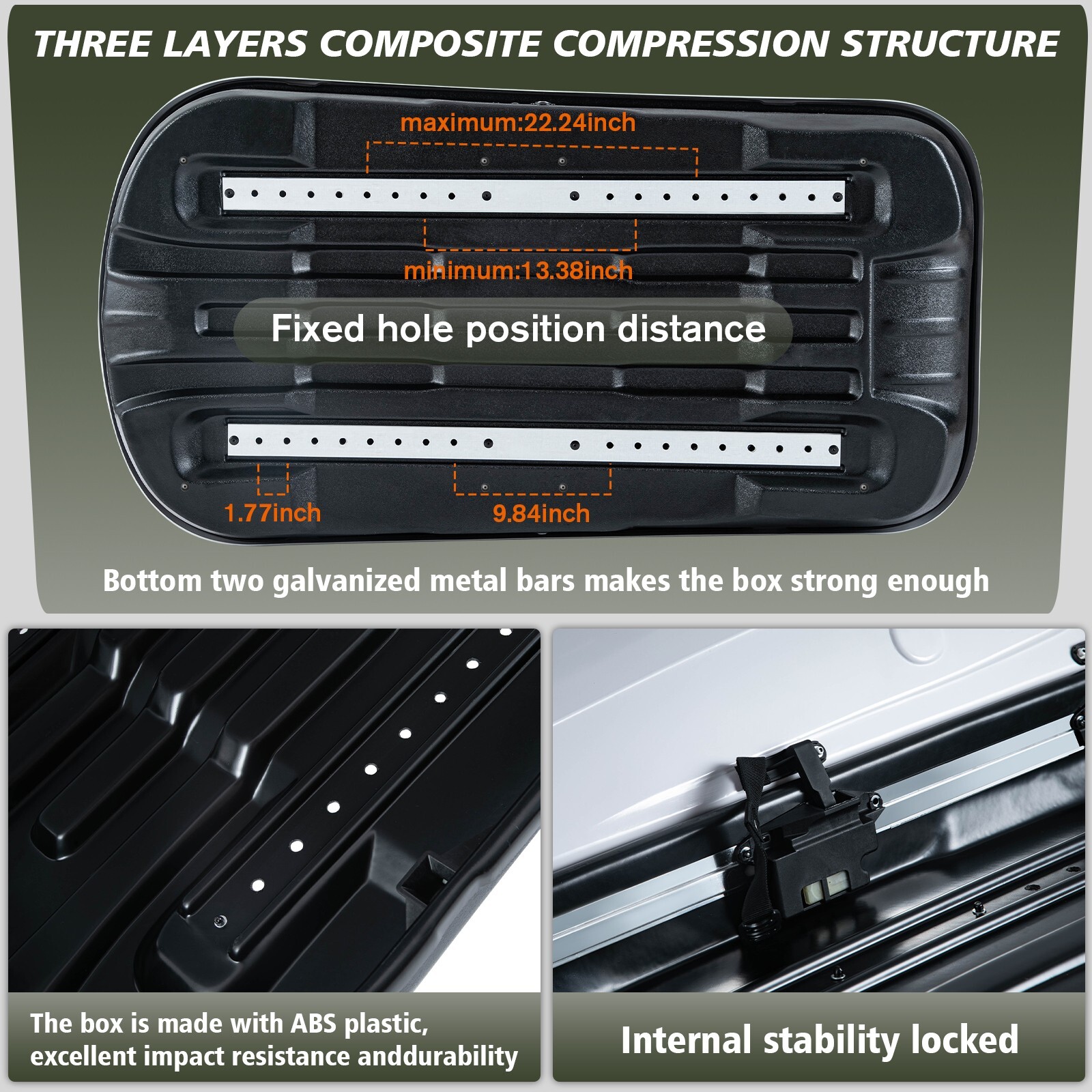 THREE LAYERS COMPOSITE COMPRESSION STRUCTURE

maximum:22.24inch

minimum:13.38inch

Fixed hole position distance

1.77inch

9.84inch

Bottom two galvanized metal bars makes the box strong enough

The box is made with ABS plastic, excellent impact resistance anddurability

Internal stability locked