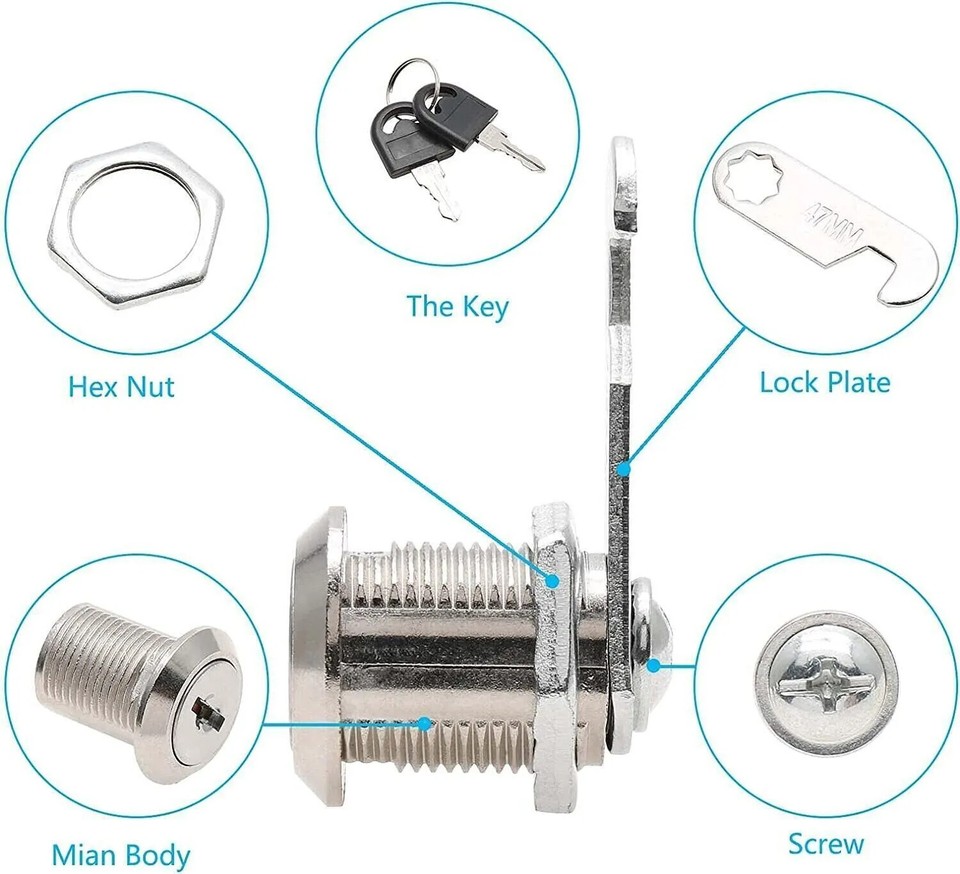 The Key

Hex Nut

47MM

Lock Plate

Mian Body

Screw