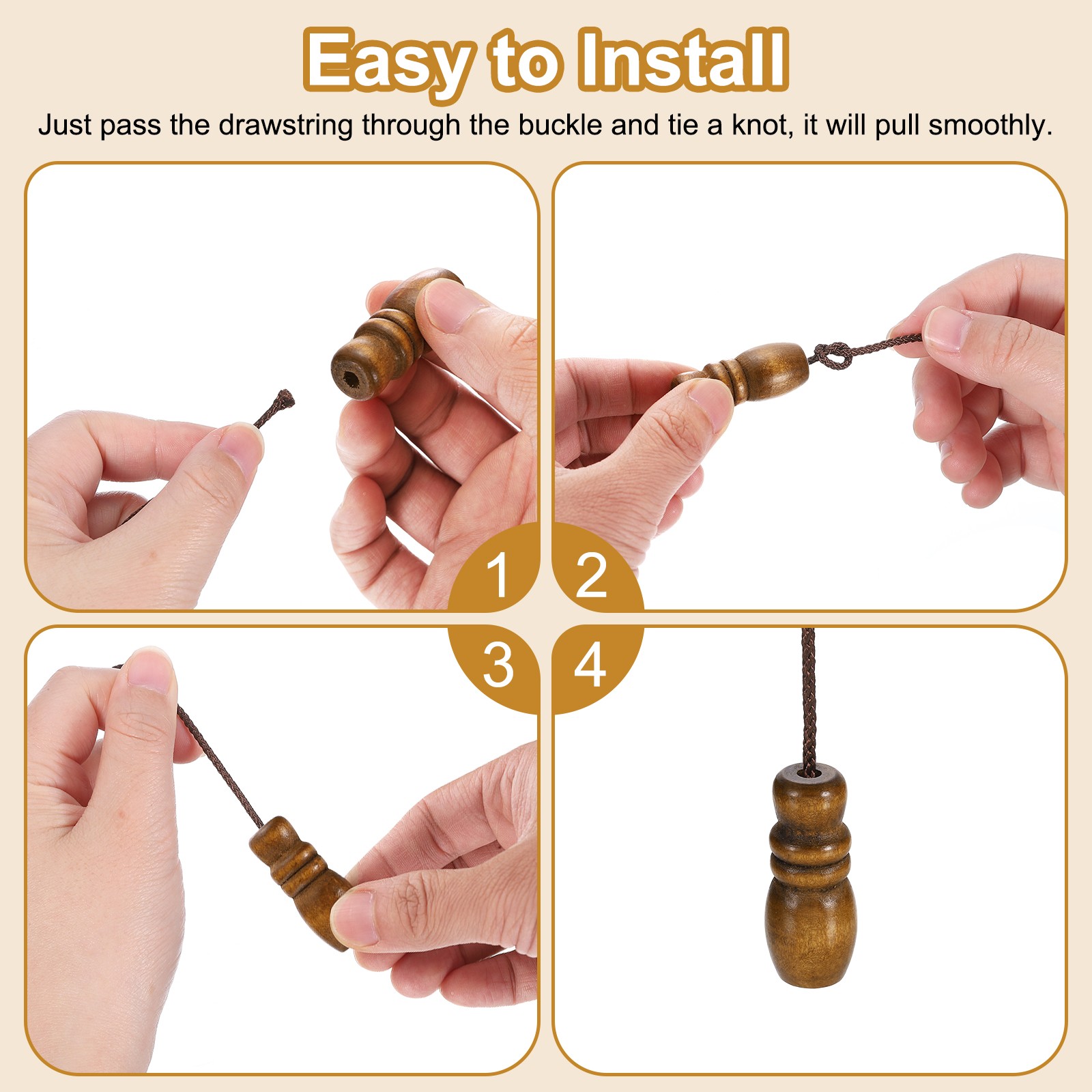 Easy to Install

Just pass the drawstring through the buckle and tie a knot, it will pull smoothly.

1

2

3

4