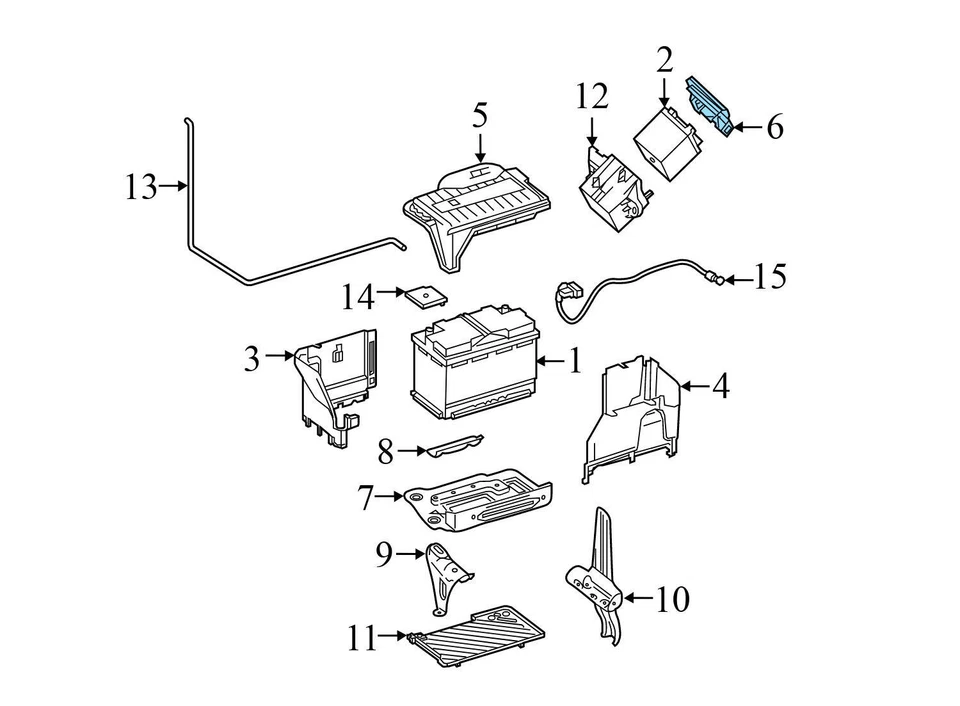 2
12
5
6
13
15
14
3
1
4
8
7
9
10
11