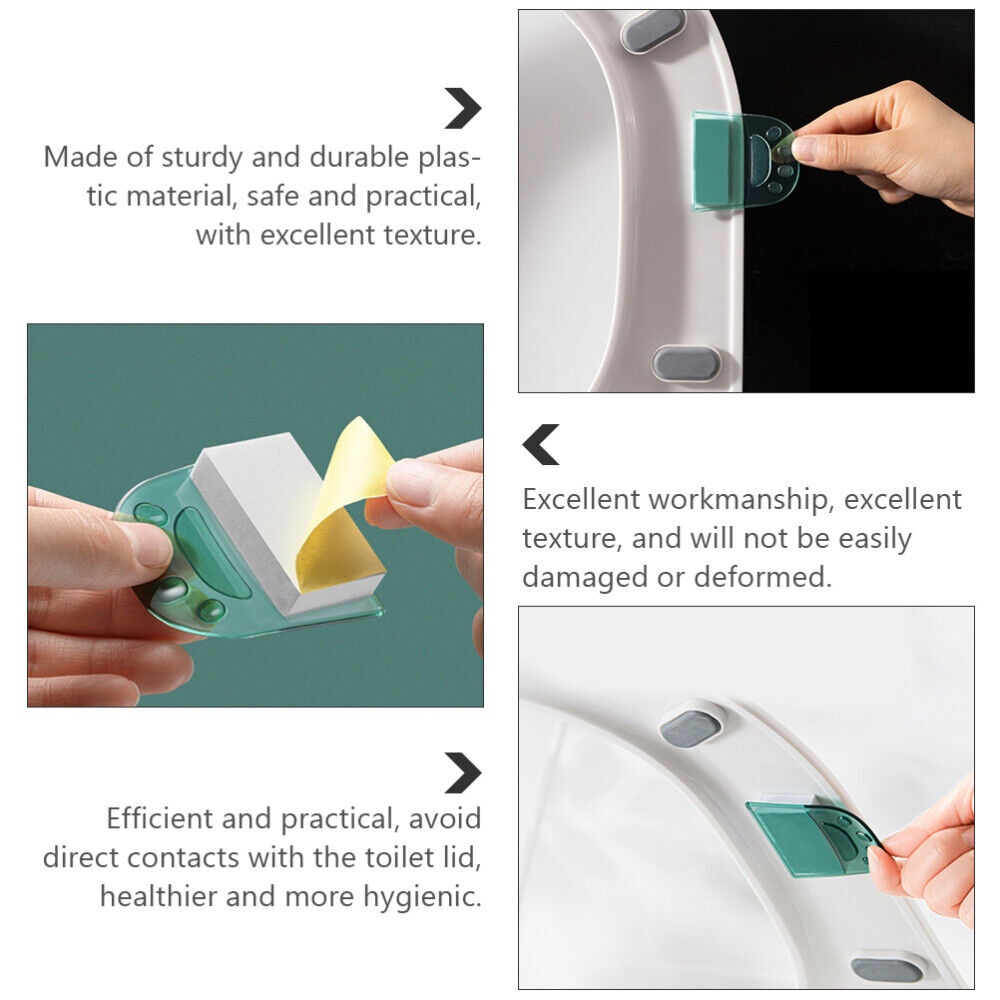 Made of sturdy and durable plastic material, safe and practical, with excellent texture.

Excellent workmanship, excellent texture, and will not be easily damaged or deformed.

Efficient and practical, avoid direct contacts with the toilet lid, healthier and more hygienic.