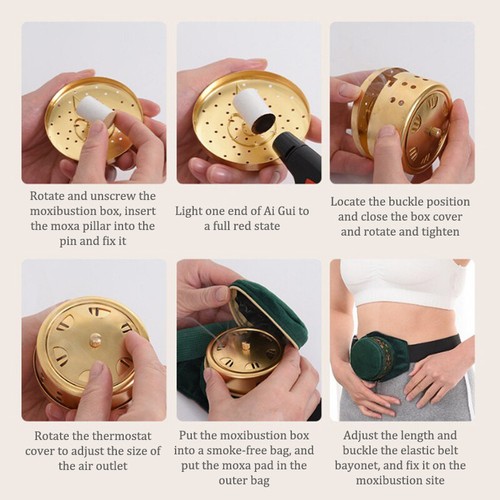 Rotate and unscrew the moxibustion box, insert the moxa pillar into the pin and fix it

Light one end of Ai Gui to a full red state

Locate the buckle position and close the box cover and rotate and tighten

Rotate the thermostat cover to adjust the size of the air outlet

Put the moxibustion box into a smoke-free bag, and put the moxa pad in the outer bag

Adjust the length and buckle the elastic belt bayonet, and fix it on the moxibustion site