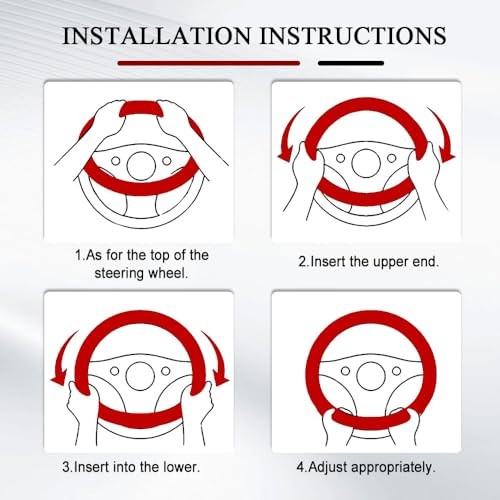 INSTALLATION INSTRUCTIONS

1.As for the top of the steering wheel.

2.Insert the upper end.

3.Insert into the lower.

4.Adjust appropriately.