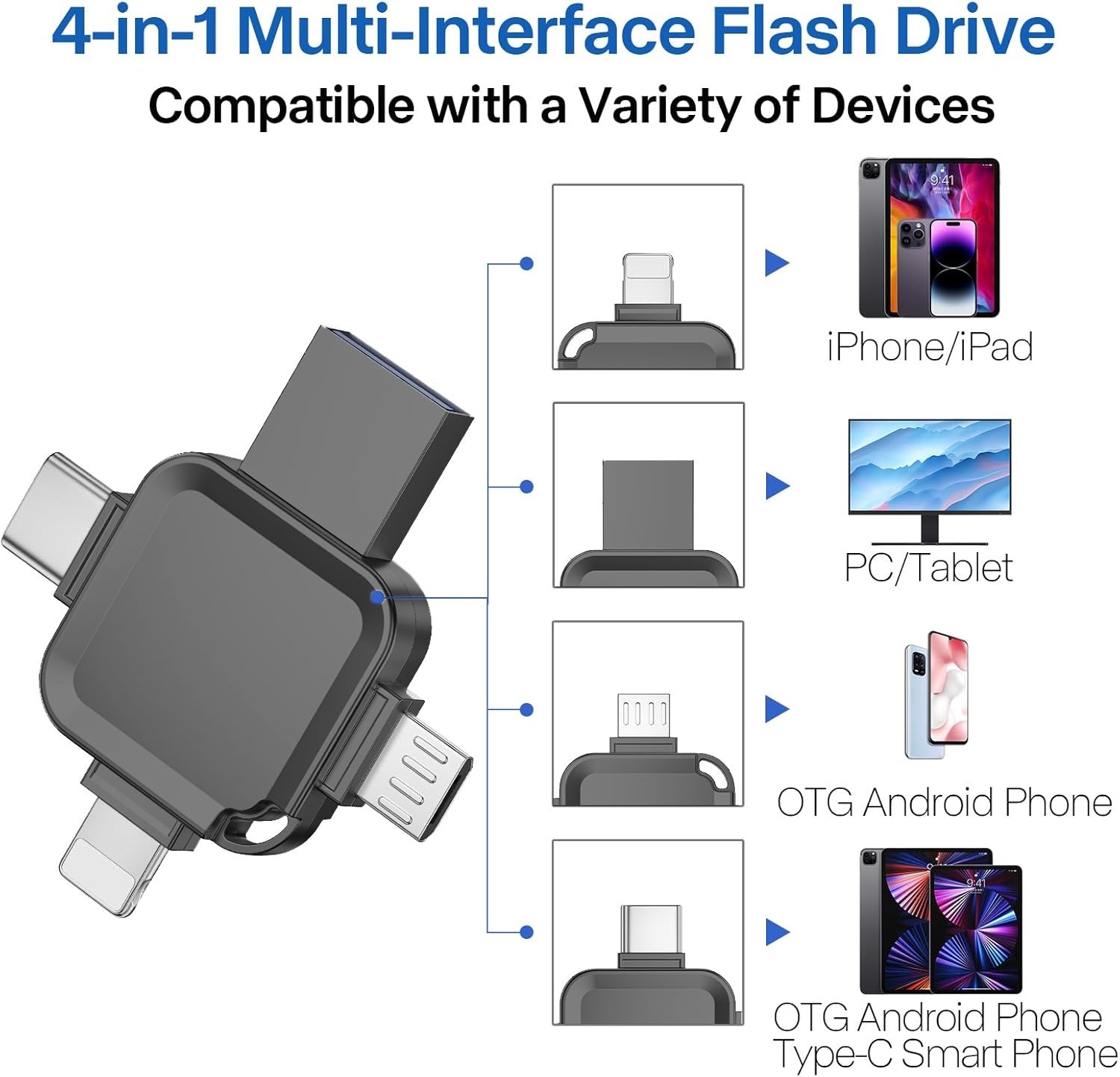 4-in-1 Multi-Interface Flash Drive

Compatible with a Variety of Devices

9:41

iPhone/iPad

PC/Tablet

OTG Android Phone

9:41

OTG Android Phone
Type-C Smart Phone