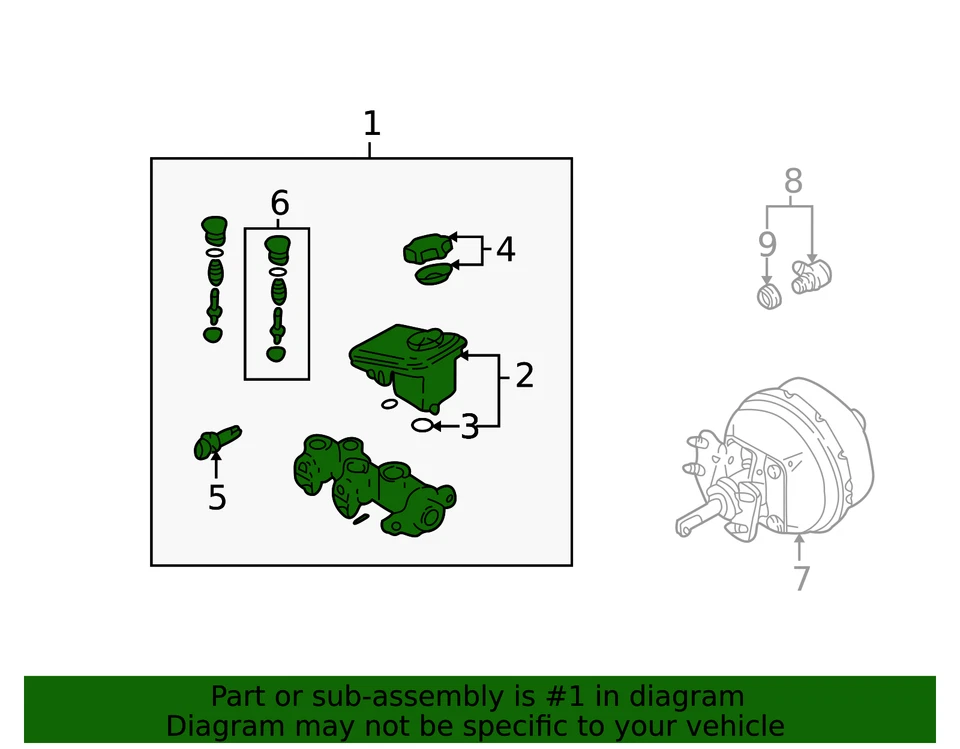 1
6
4
2
3
5
8
9
7

Part or sub-assembly is #1 in diagram
Diagram may not be specific to your vehicle