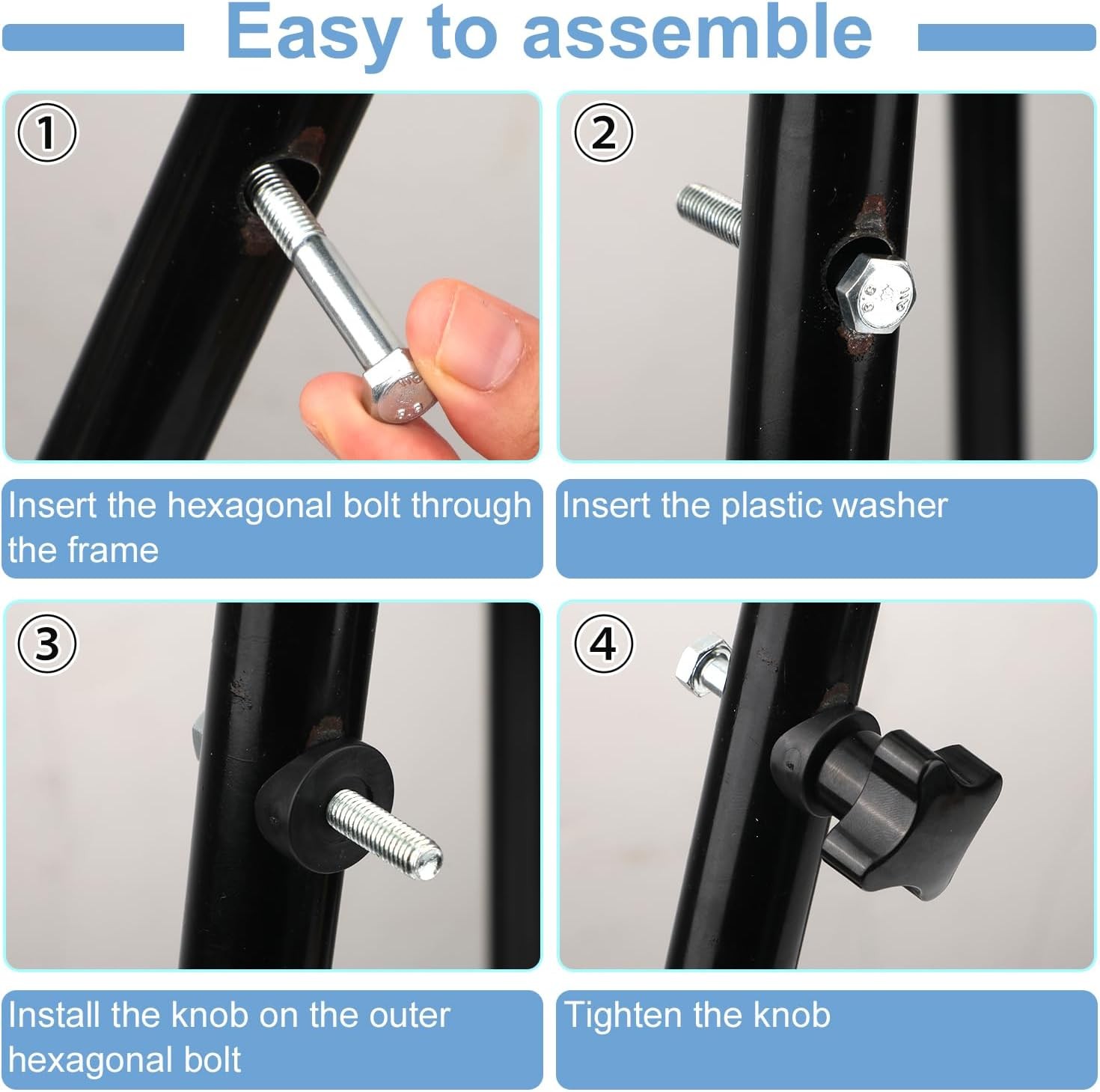 Easy to assemble

①

Insert the hexagonal bolt through the frame

②

Insert the plastic washer

③

Install the knob on the outer hexagonal bolt

④

Tighten the knob