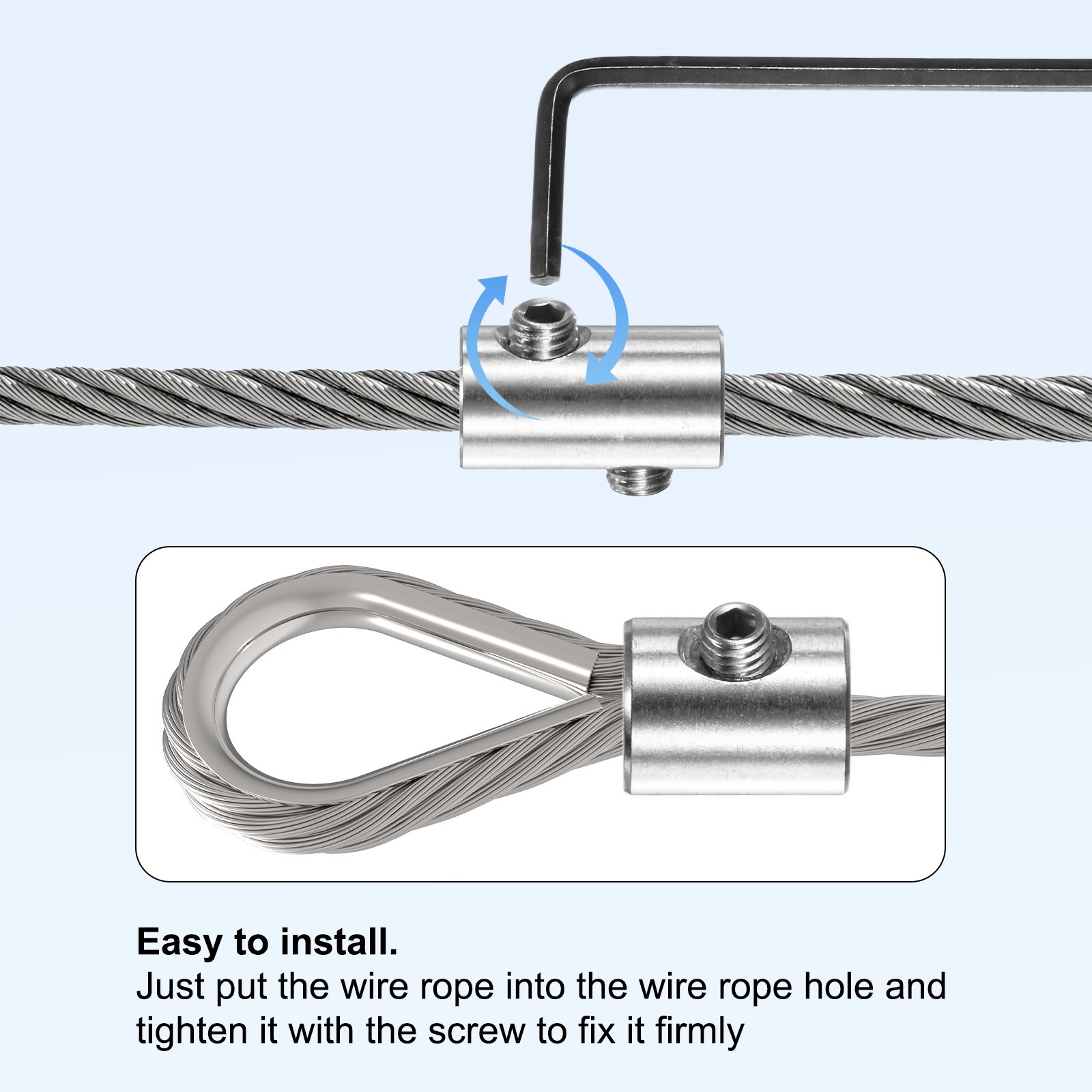 Easy to install.
Just put the wire rope into the wire rope hole and tighten it with the screw to fix it firmly