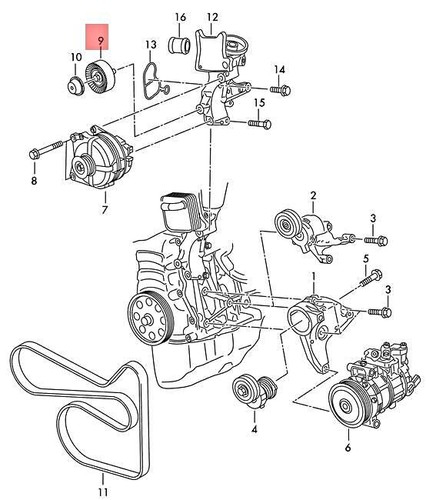 9
10
16
12
13
14
15
8
7
2
3
5
1
3
4
6
11