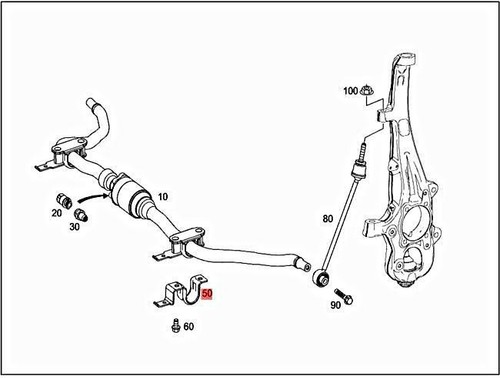 100
10
20
30
80
50
90
60