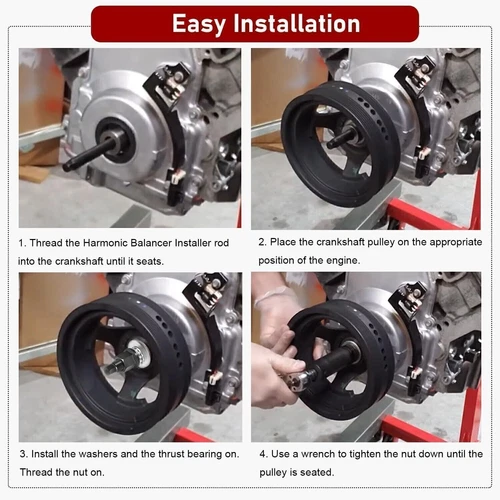 Easy Installation

1. Thread the Harmonic Balancer Installer rod into the crankshaft until it seats.

2. Place the crankshaft pulley on the appropriate position of the engine.

3. Install the washers and the thrust bearing on. Thread the nut on.

4. Use a wrench to tighten the nut down until the pulley is seated.