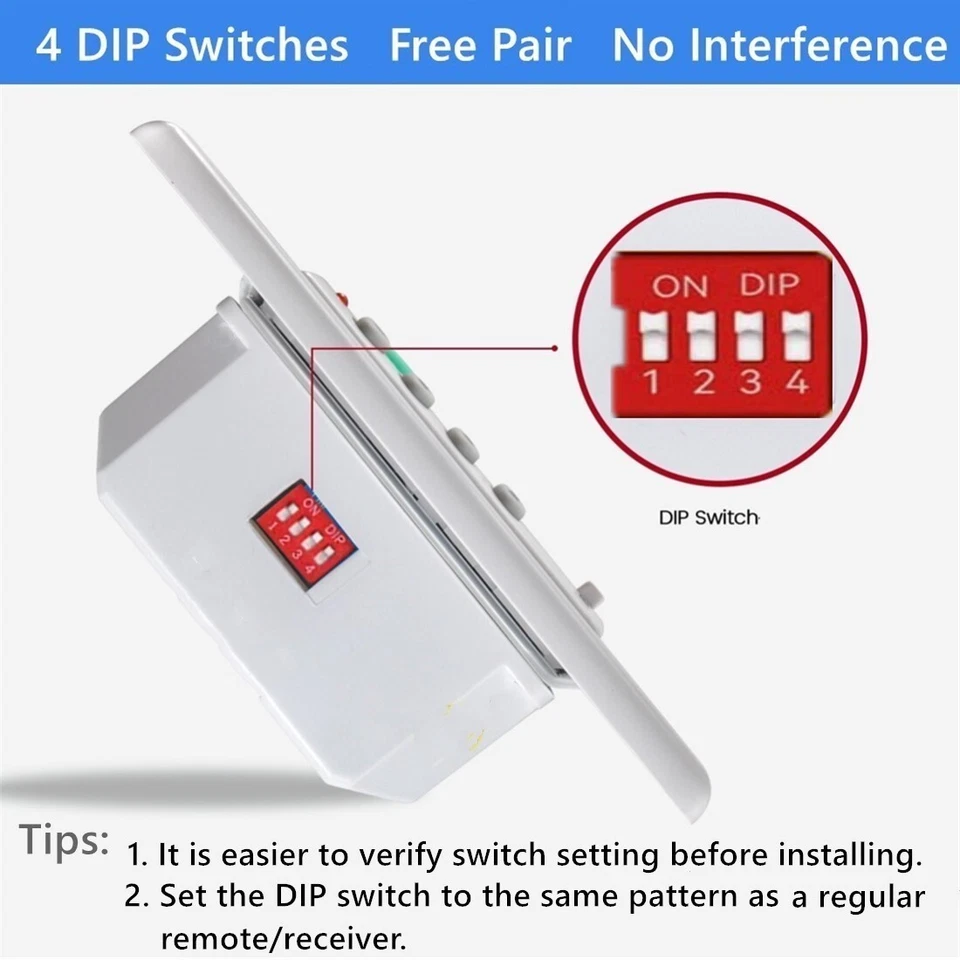 4 DIP Switches Free Pair No Interference

ON DIP
1 2 3 4

ON DIP
1 2 3 4

DIP Switch

Tips: 1. It is easier to verify switch setting before installing.
2. Set the DIP switch to the same pattern as a regular remote/receiver.