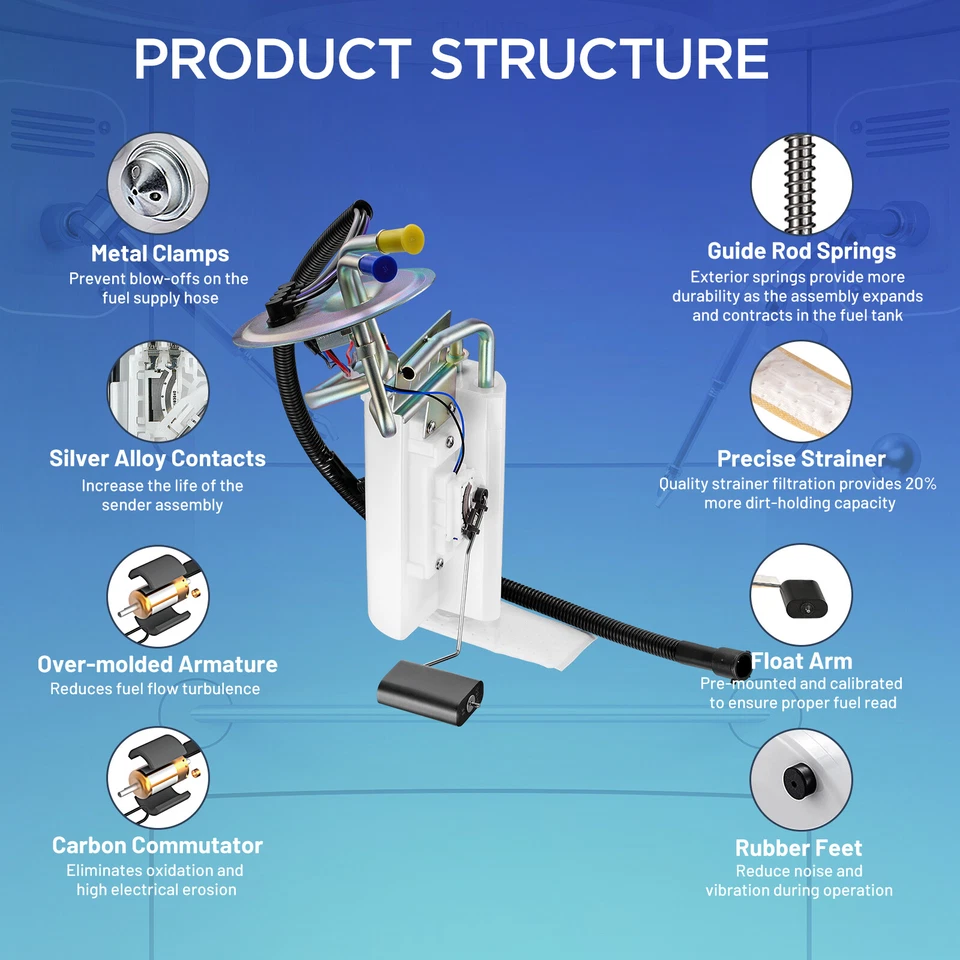 PRODUCT STRUCTURE

Metal Clamps
Prevent blow-offs on the fuel supply hose

Silver Alloy Contacts
Increase the life of the sender assembly

Over-molded Armature
Reduces fuel flow turbulence

Carbon Commutator
Eliminates oxidation and high electrical erosion

Guide Rod Springs
Exterior springs provide more durability as the assembly expands and contracts in the fuel tank

Precise Strainer
Quality strainer filtration provides 20% more dirt-holding capacity

Float Arm
Pre-mounted and calibrated to ensure proper fuel read

Rubber Feet
Reduce noise and vibration during operation