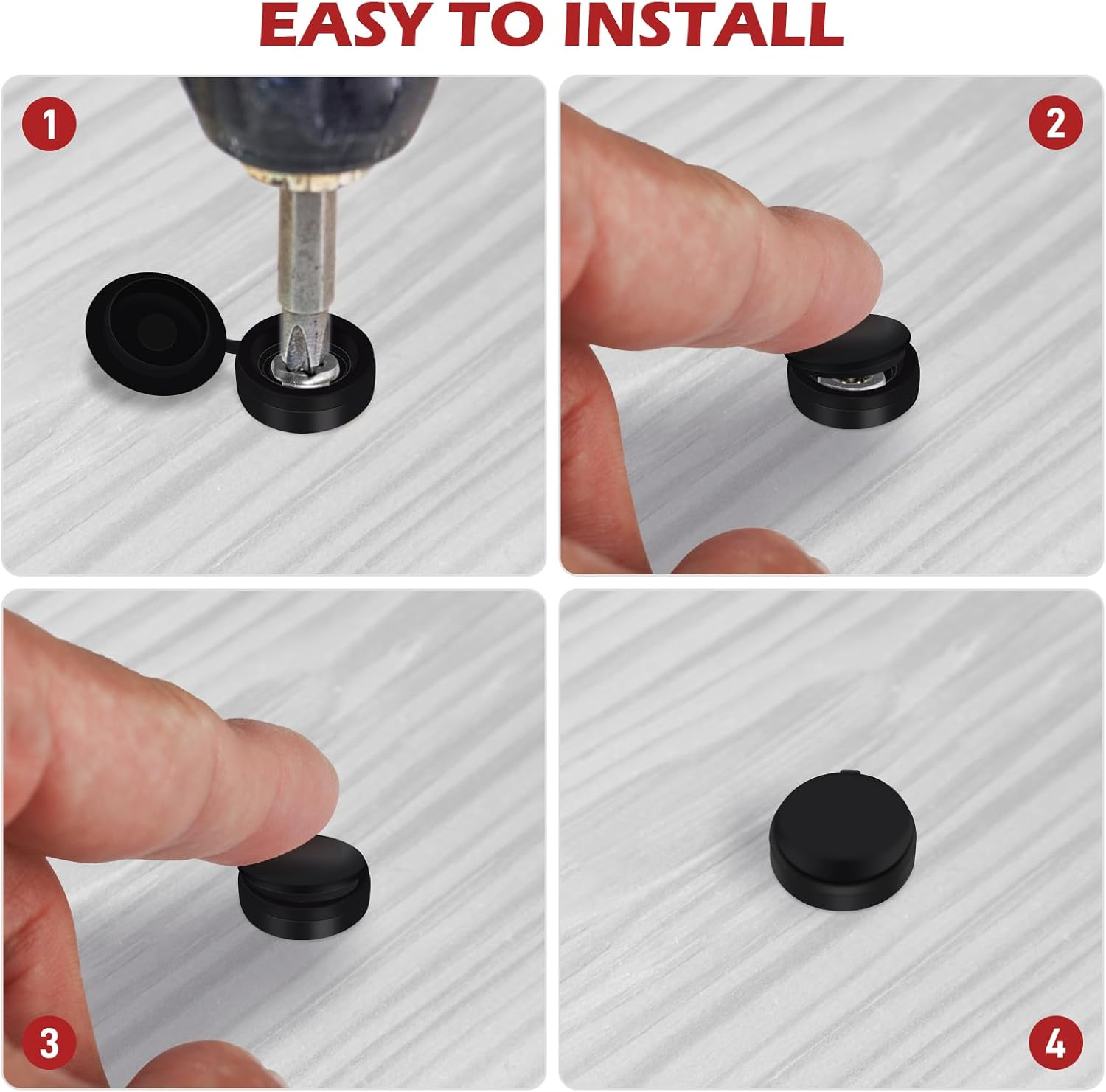 EASY TO INSTALL

1

2

3

4