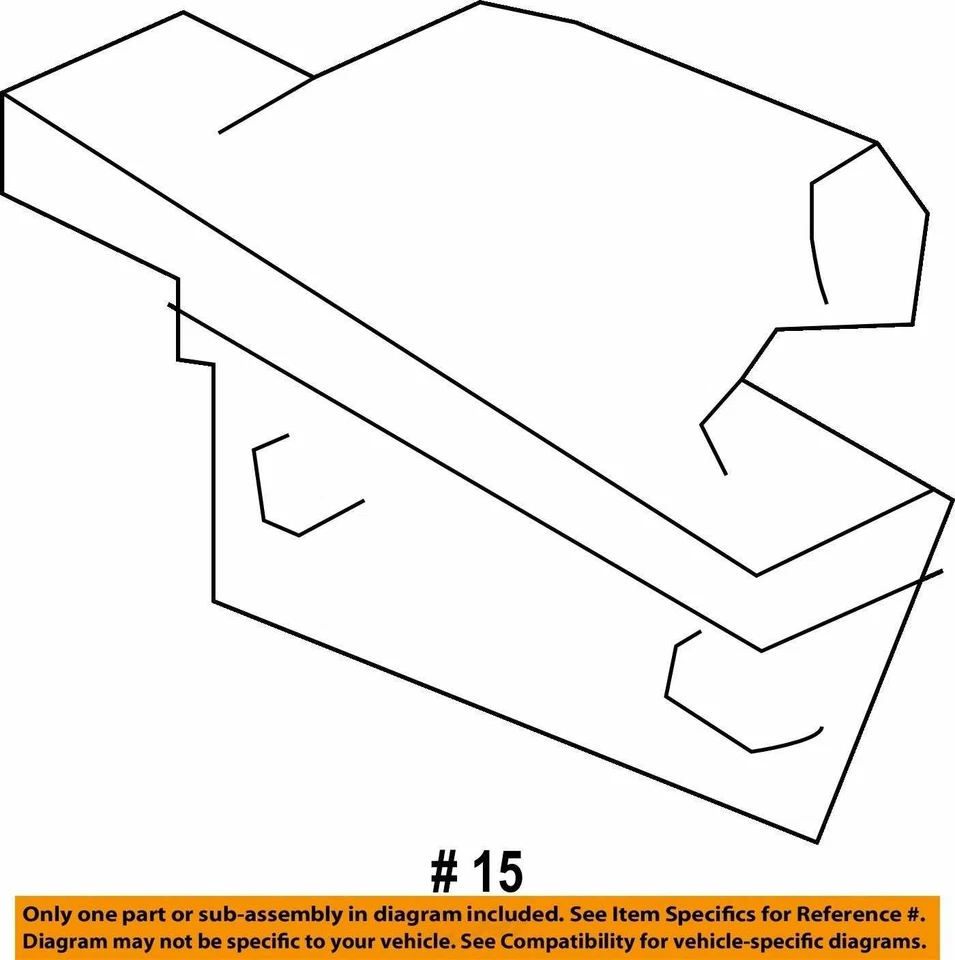 # 15

Only one part or sub-assembly in diagram included. See Item Specifics for Reference #.
Diagram may not be specific to your vehicle. See Compatibility for vehicle-specific diagrams.