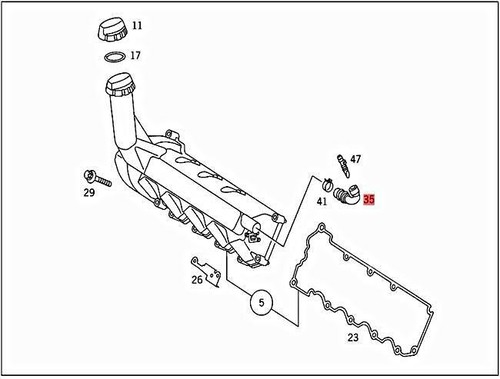 11
17
47
29
41
35
26
5
23