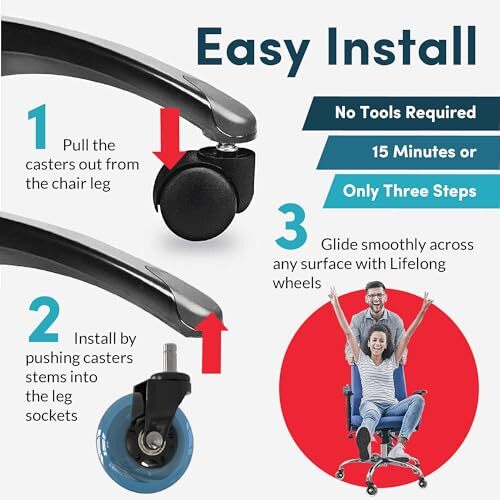 Easy Install

No Tools Required

15 Minutes or

Only Three Steps

1 Pull the casters out from the chair leg

2 Install by pushing casters stems into the leg sockets

3 Glide smoothly across any surface with Lifelong wheels