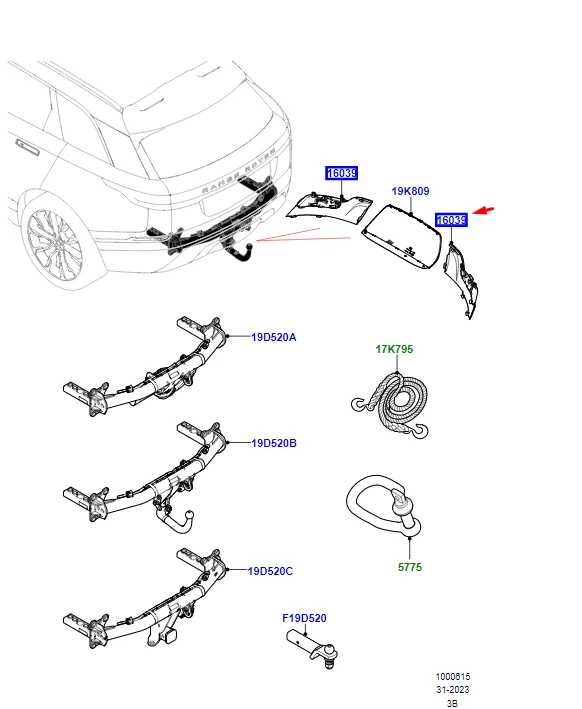 RANGE ROVER

16039

19K809

16039

19D520A

17K795

19D520B

5775

19D520C

F19D520

1000615
31-2023
3B