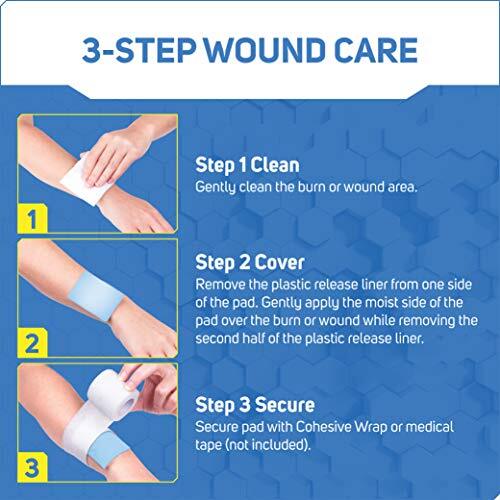 3-STEP WOUND CARE

1

Step 1 Clean
Gently clean the burn or wound area.

2

Step 2 Cover
Remove the plastic release liner from one side of the pad. Gently apply the moist side of the pad over the burn or wound while removing the second half of the plastic release liner.

3

Step 3 Secure
Secure pad with Cohesive Wrap or medical tape (not included).