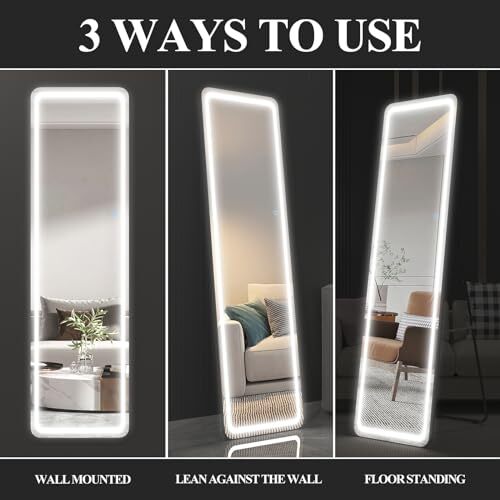 3 WAYS TO USE

WALL MOUNTED

LEAN AGAINST THE WALL

FLOOR STANDING