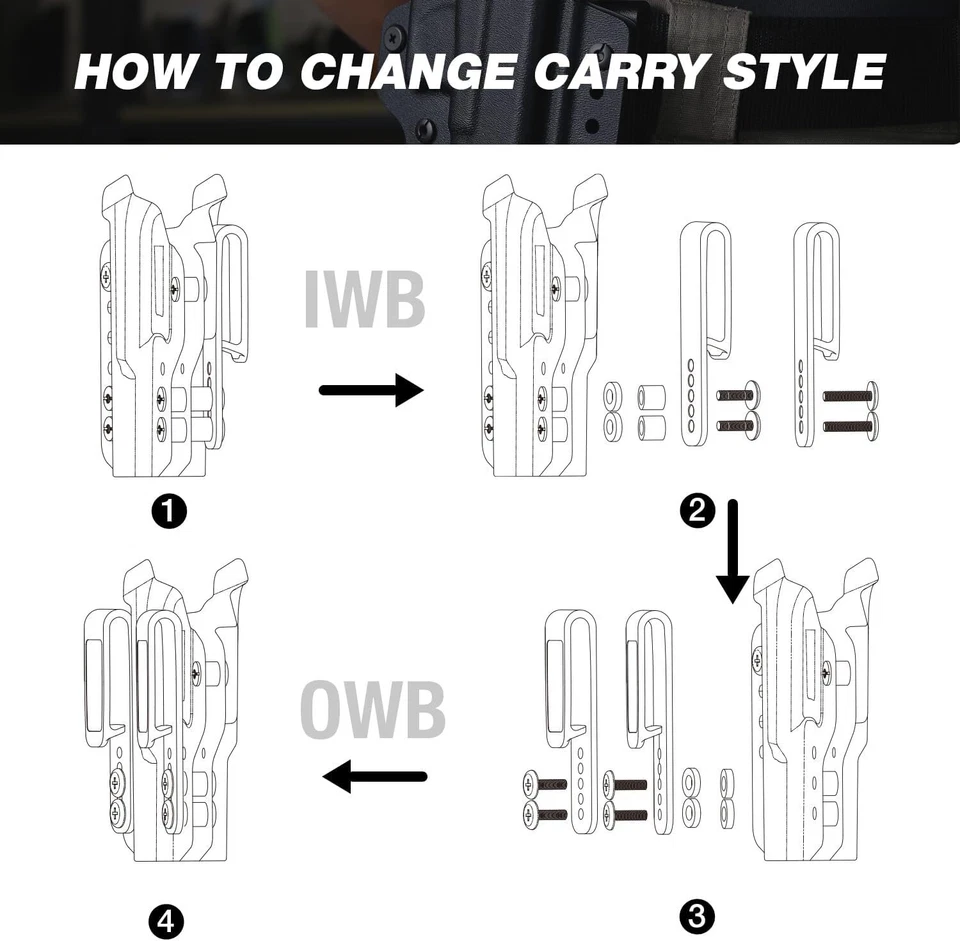 HOW TO CHANGE CARRY STYLE

IWB

1

2

OWB

4

3