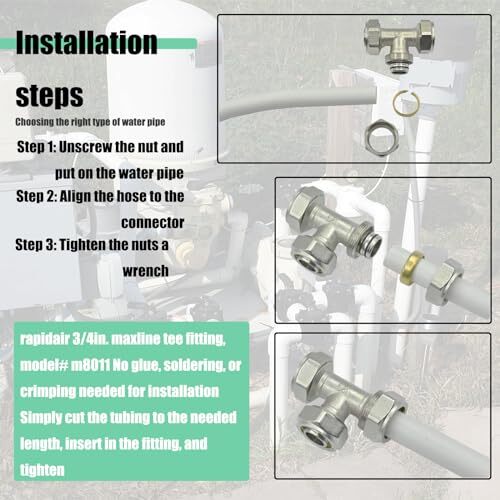 Installation steps

Choosing the right type of water pipe

Step 1: Unscrew the nut and put on the water pipe
Step 2: Align the hose to the connector
Step 3: Tighten the nuts a wrench

rapidair 3/4in. maxline tee fitting, model# m8011 No glue, soldering, or crimping needed for installation Simply cut the tubing to the needed length, insert in the fitting, and tighten