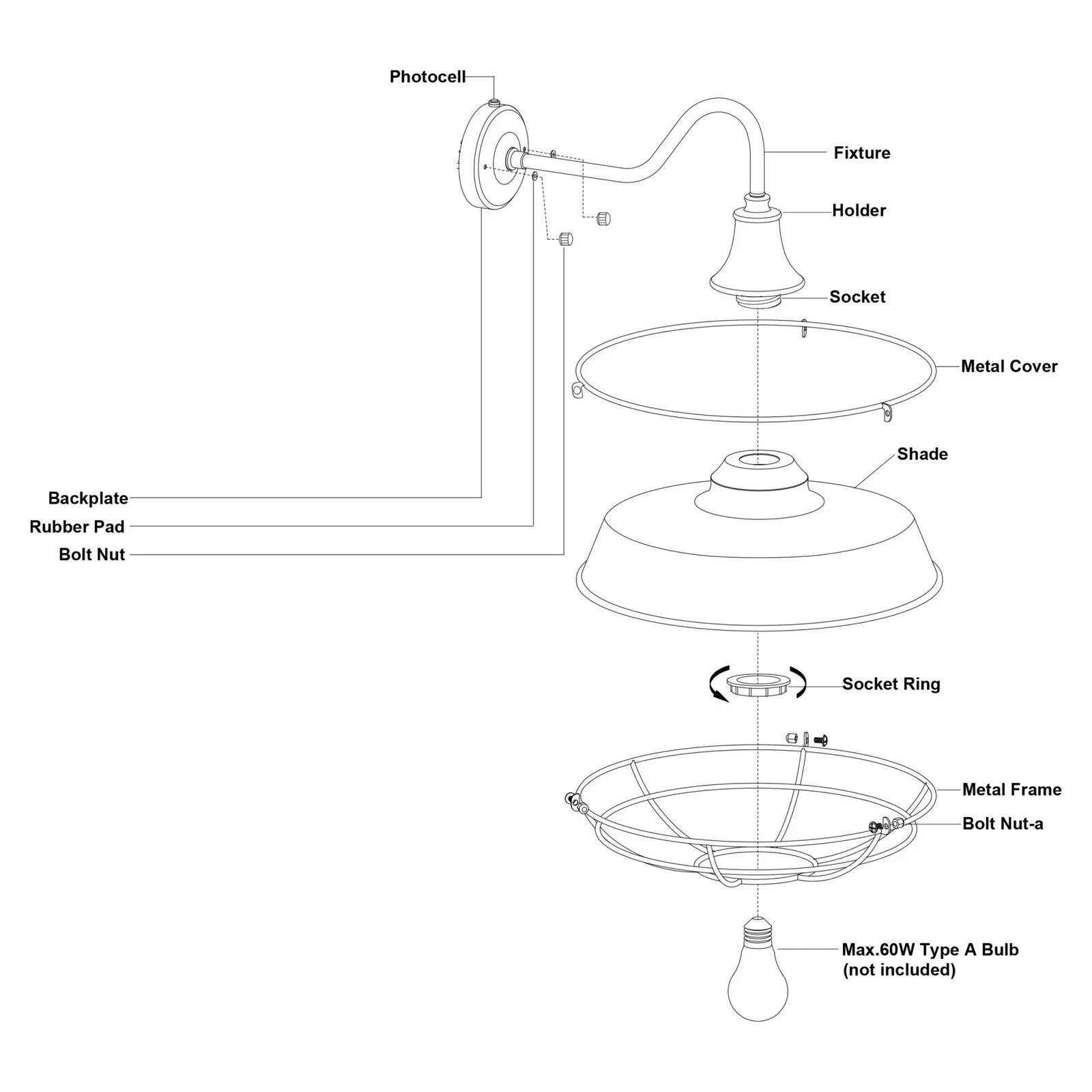 Photocell

Fixture

Holder

Socket

Metal Cover

Shade

Backplate

Rubber Pad

Bolt Nut

Socket Ring

Metal Frame

Bolt Nut-a

Max.60W Type A Bulb
(not included)