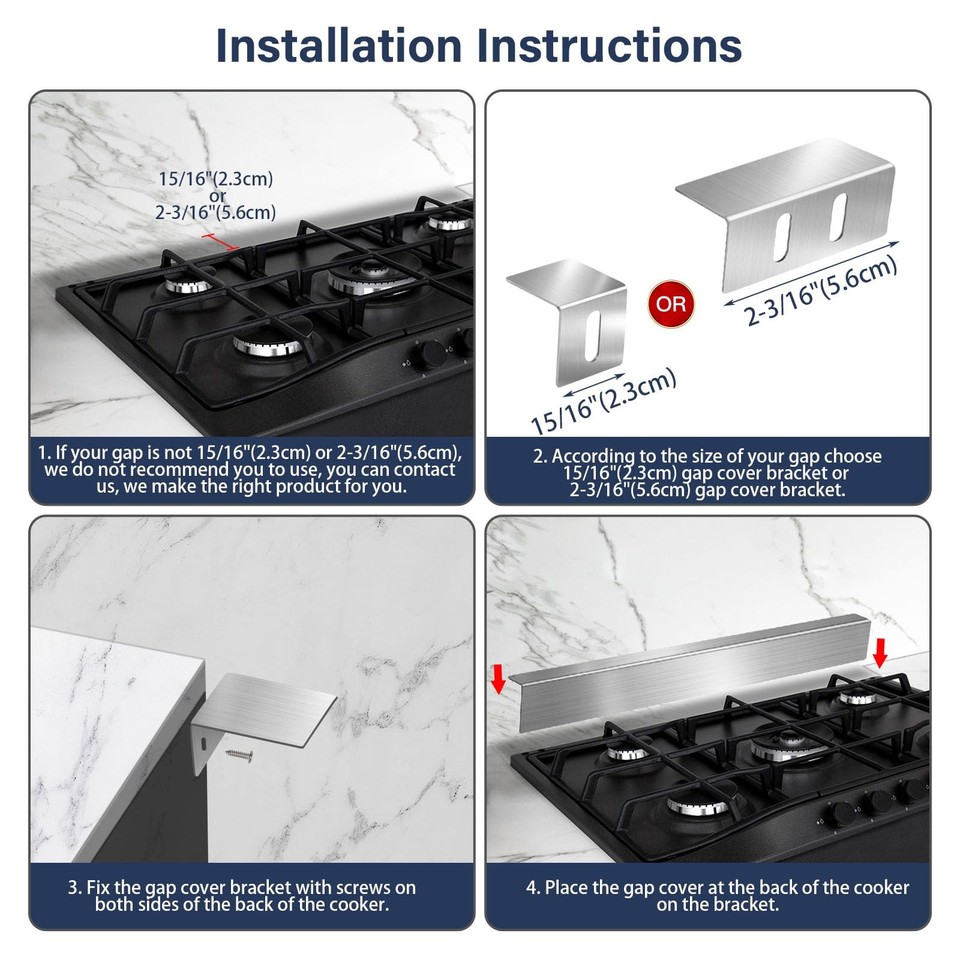 Installation Instructions

15/16"(2.3cm)
or
2-3/16"(5.6cm)

1. If your gap is not 15/16"(2.3cm) or 2-3/16"(5.6cm), we do not recommend you to use, you can contact us, we make the right product for you.

15/16"(2.3cm)

OR

2-3/16"(5.6cm)

2. According to the size of your gap choose 15/16"(2.3cm) gap cover bracket or 2-3/16"(5.6cm) gap cover bracket.

3. Fix the gap cover bracket with screws on both sides of the back of the cooker.

4. Place the gap cover at the back of the cooker on the bracket.