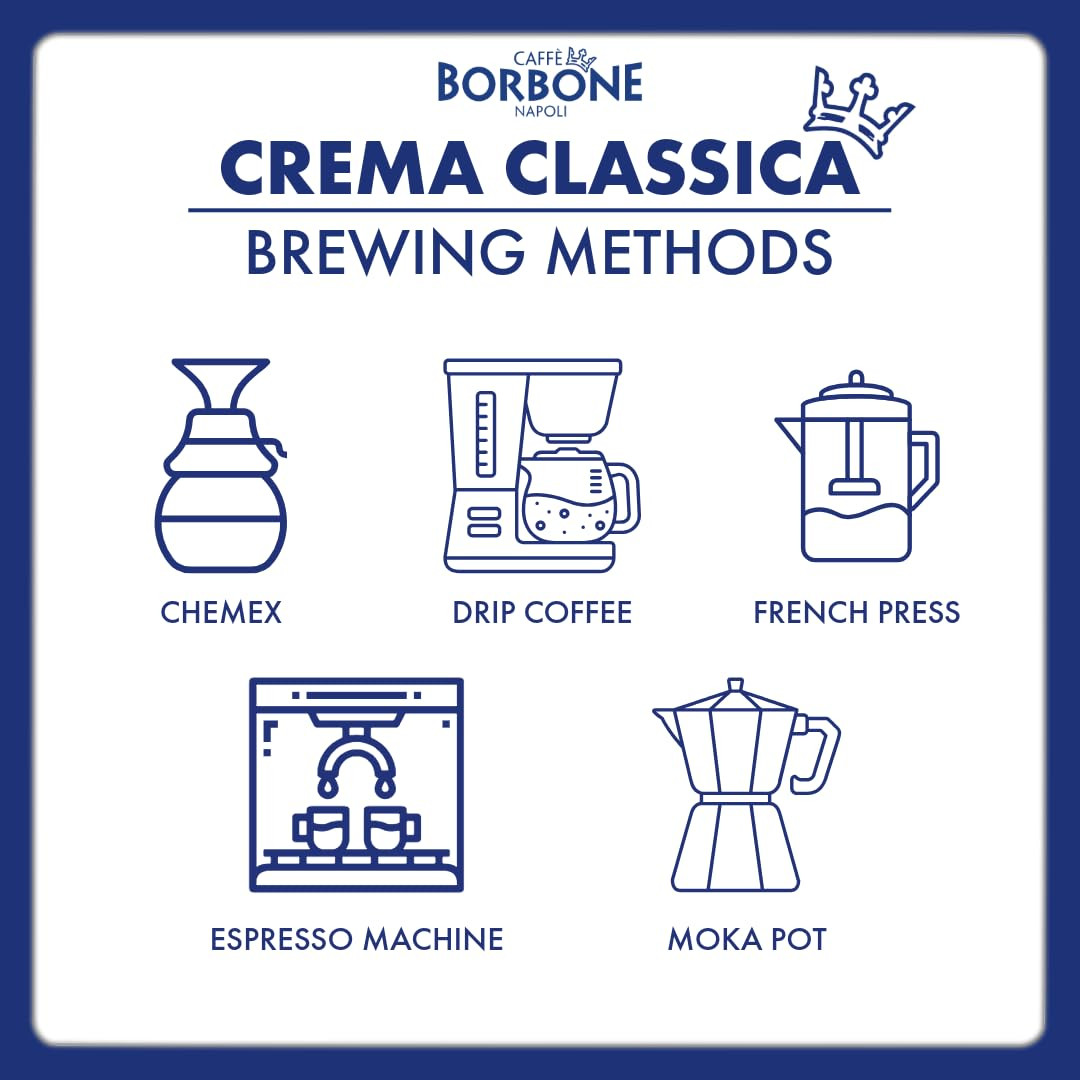 CAFFÈ
BORBONE
NAPOLI

CREMA CLASSICA
BREWING METHODS

CHEMEX

DRIP COFFEE

FRENCH PRESS

ESPRESSO MACHINE

MOKA POT