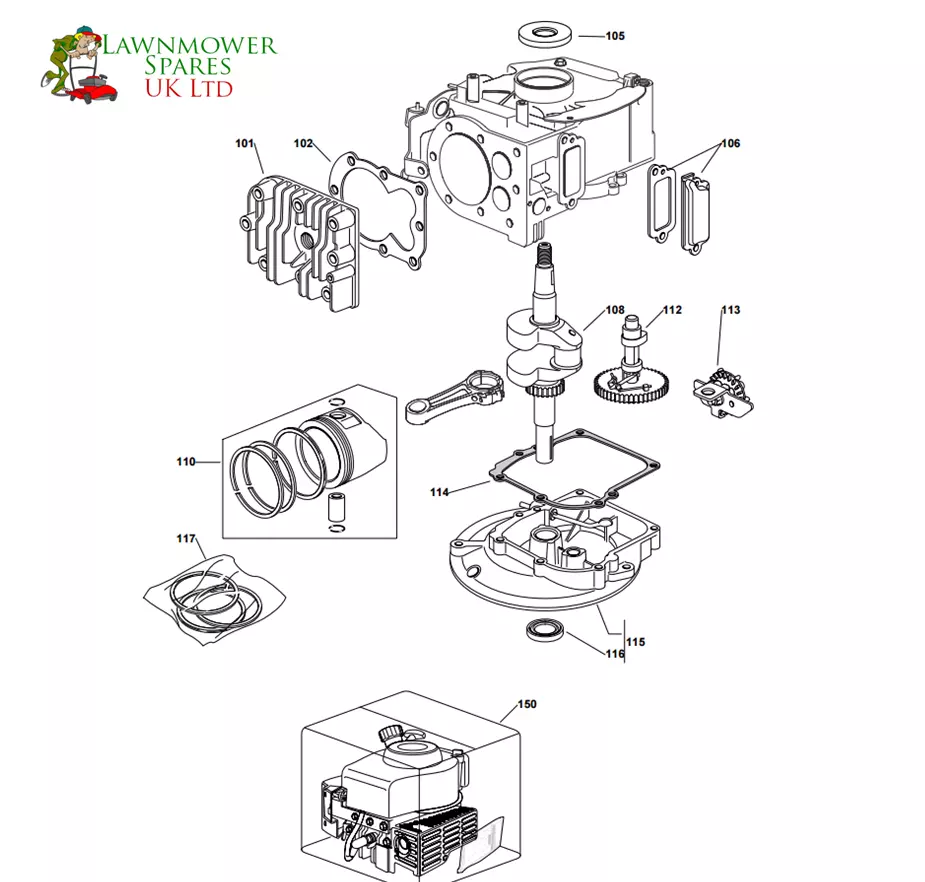 LAWNMOWER SPARES UK LTD

105

101

102

106

108

112

113

110

114

117

115

116

150