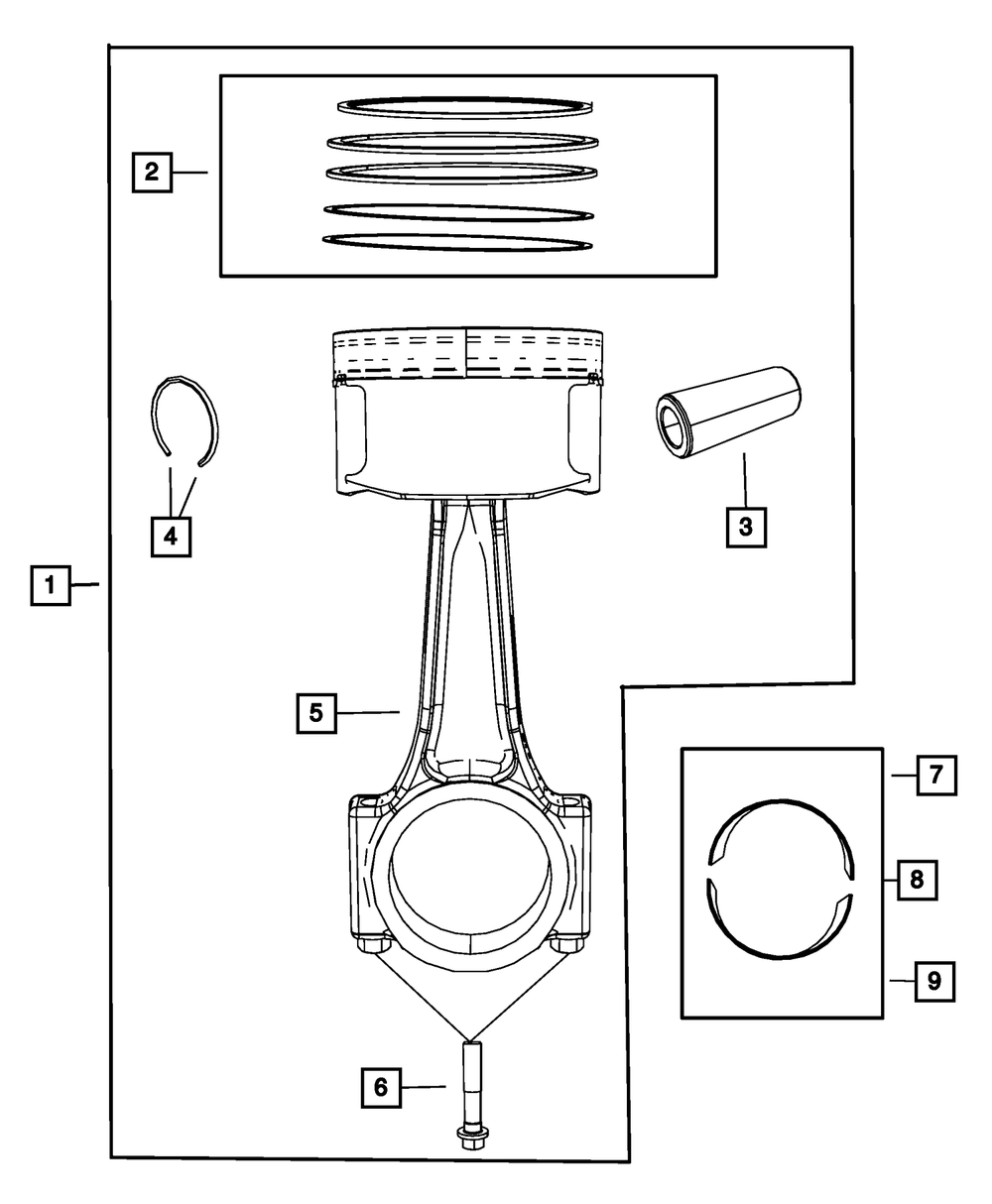 2
4
3
1
5
7
8
9
6