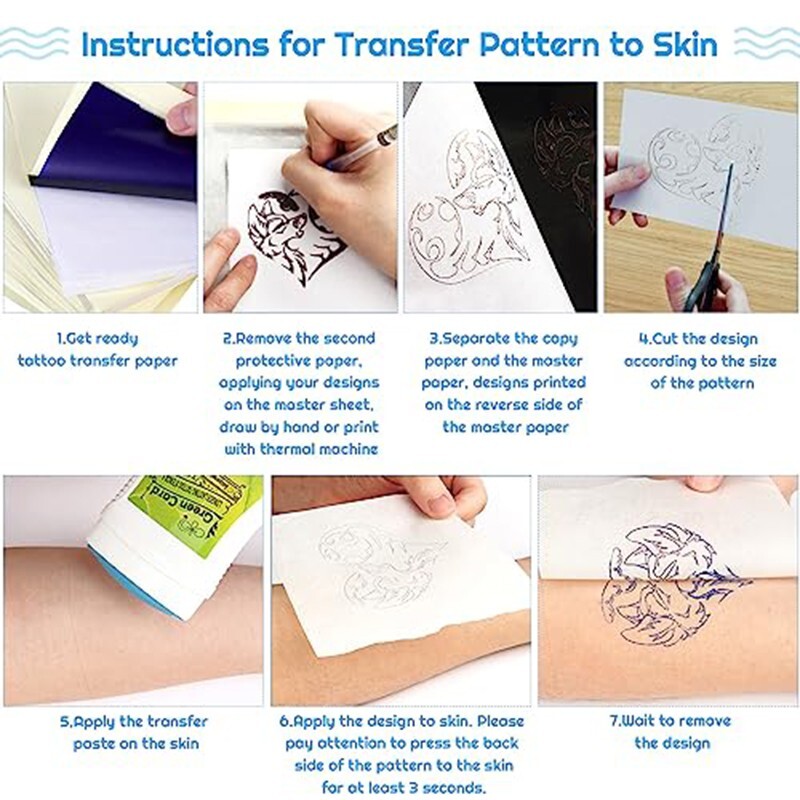 Instructions for Transfer Pattern to Skin

1.Get ready tattoo transfer paper

2.Remove the second protective paper, applying your designs on the master sheet, draw by hand or print with thermal machine

3.Separate the copy paper and the master paper, designs printed on the reverse side of the master paper

4.Cut the design according to the size of the pattern

Green Card

5.Apply the transfer paste on the skin

6.Apply the design to skin. Please pay attention to press the back side of the pattern to the skin for at least 3 seconds.

7.Wait to remove the design