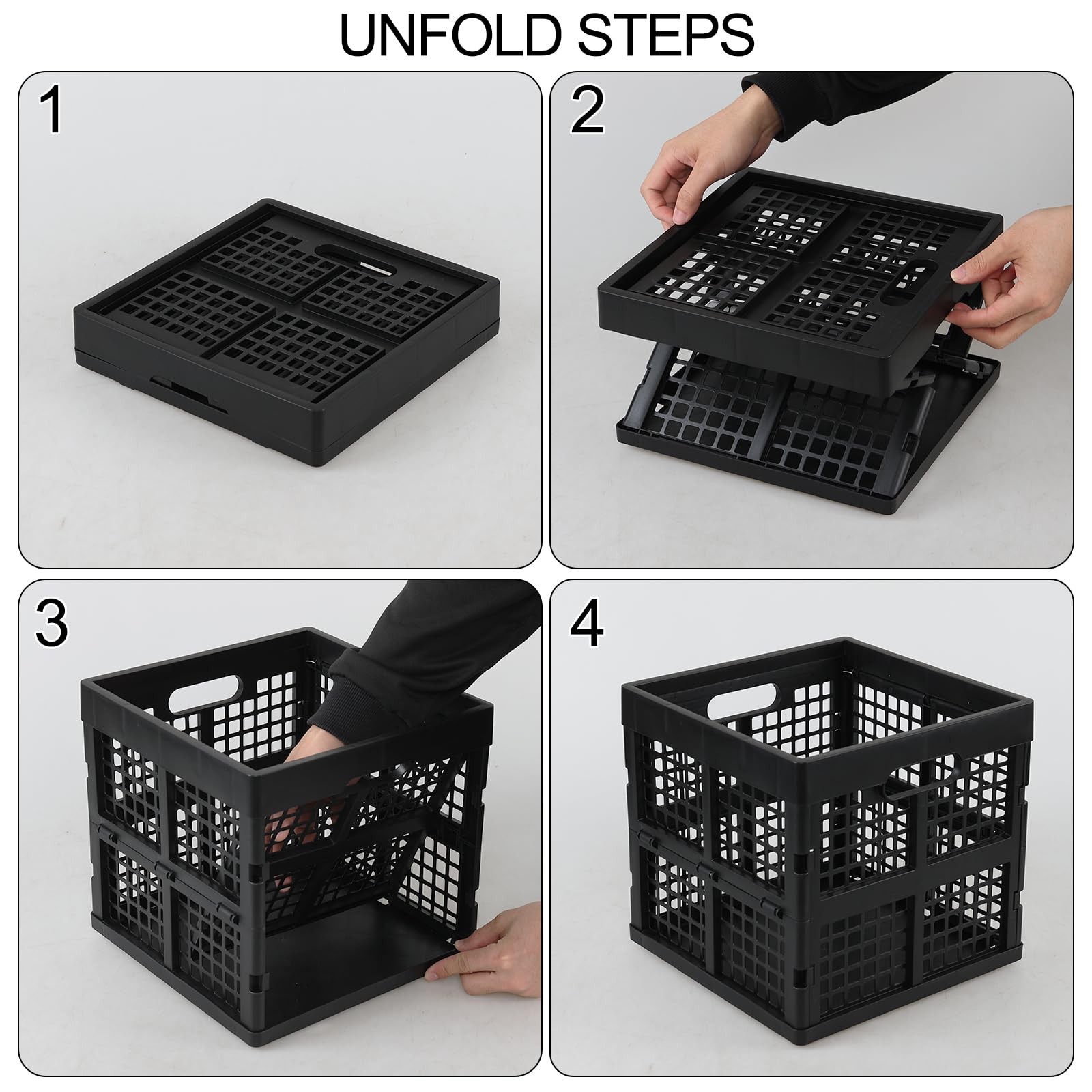 UNFOLD STEPS

1

2

3

4