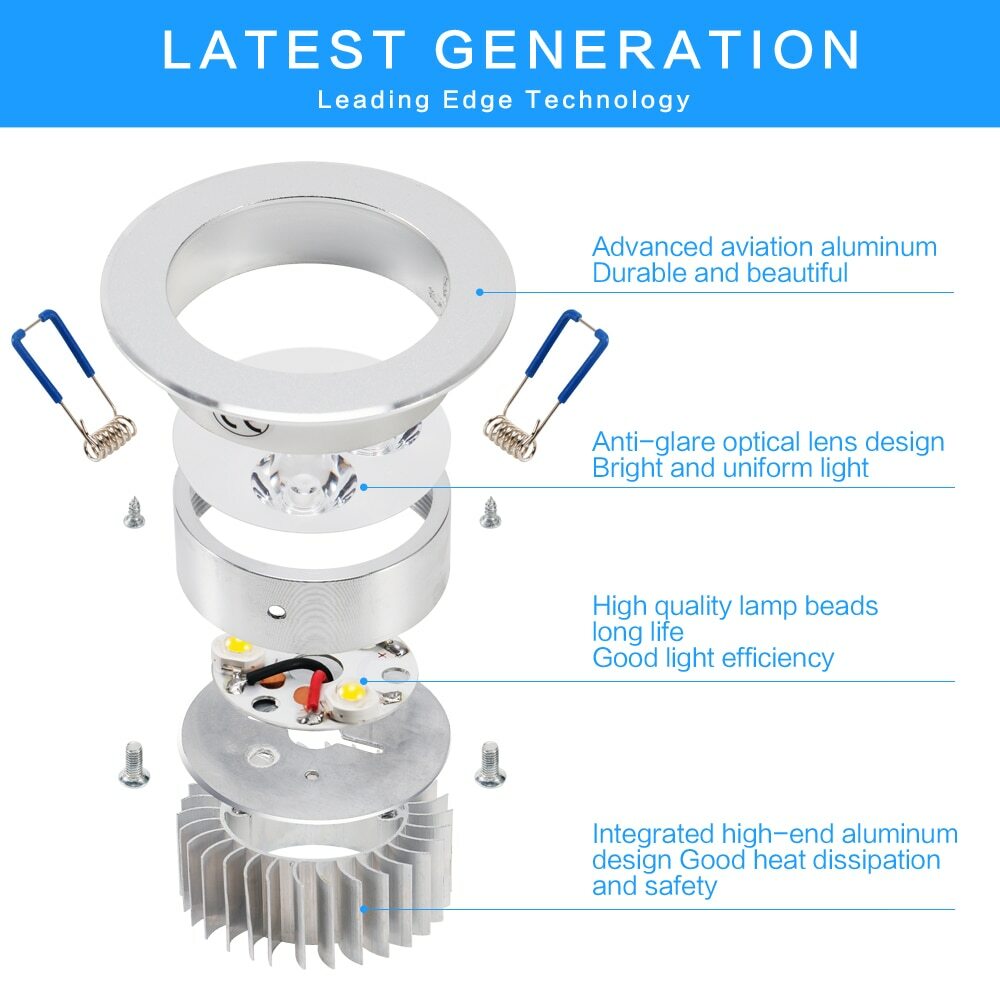 LATEST GENERATION

Leading Edge Technology

Advanced aviation aluminum
Durable and beautiful

Anti-glare optical lens design
Bright and uniform light

High quality lamp beads
long life
Good light efficiency

Integrated high-end aluminum design Good heat dissipation and safety