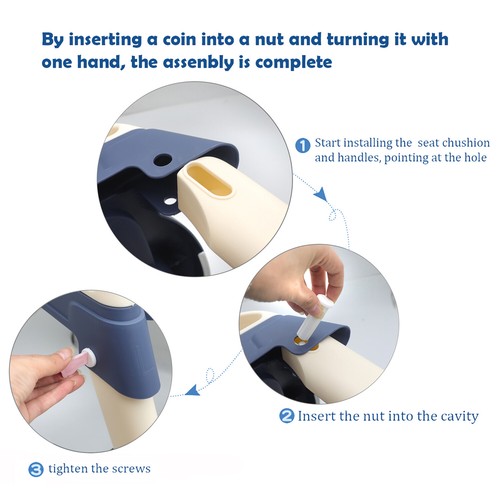 By inserting a coin into a nut and turning it with one hand, the assenbly is complete

1 Start installing the seat chushion and handles, pointing at the hole

2 Insert the nut into the cavity

3 tighten the screws