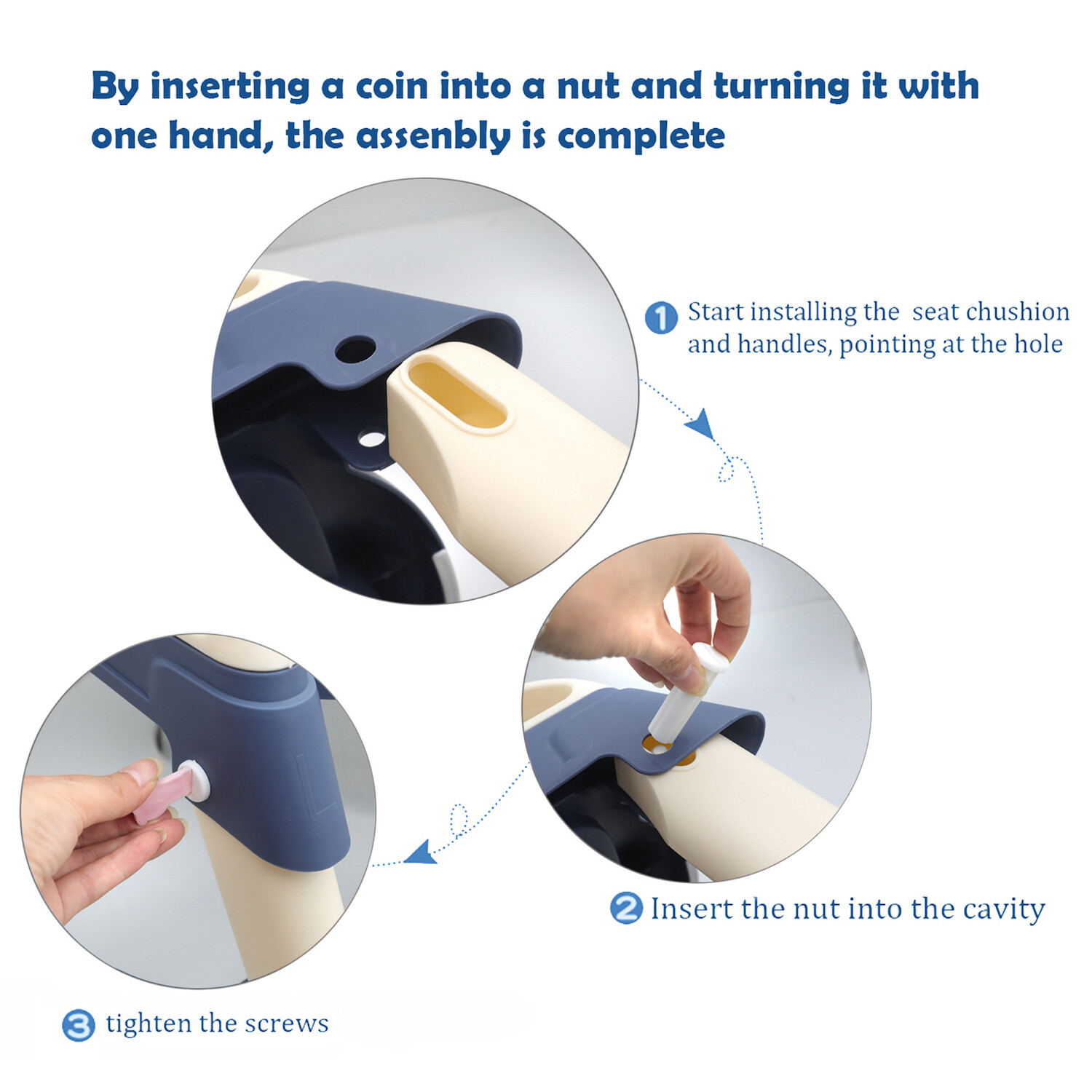 By inserting a coin into a nut and turning it with one hand, the assenbly is complete

1 Start installing the seat chushion and handles, pointing at the hole

L

2 Insert the nut into the cavity

3 tighten the screws