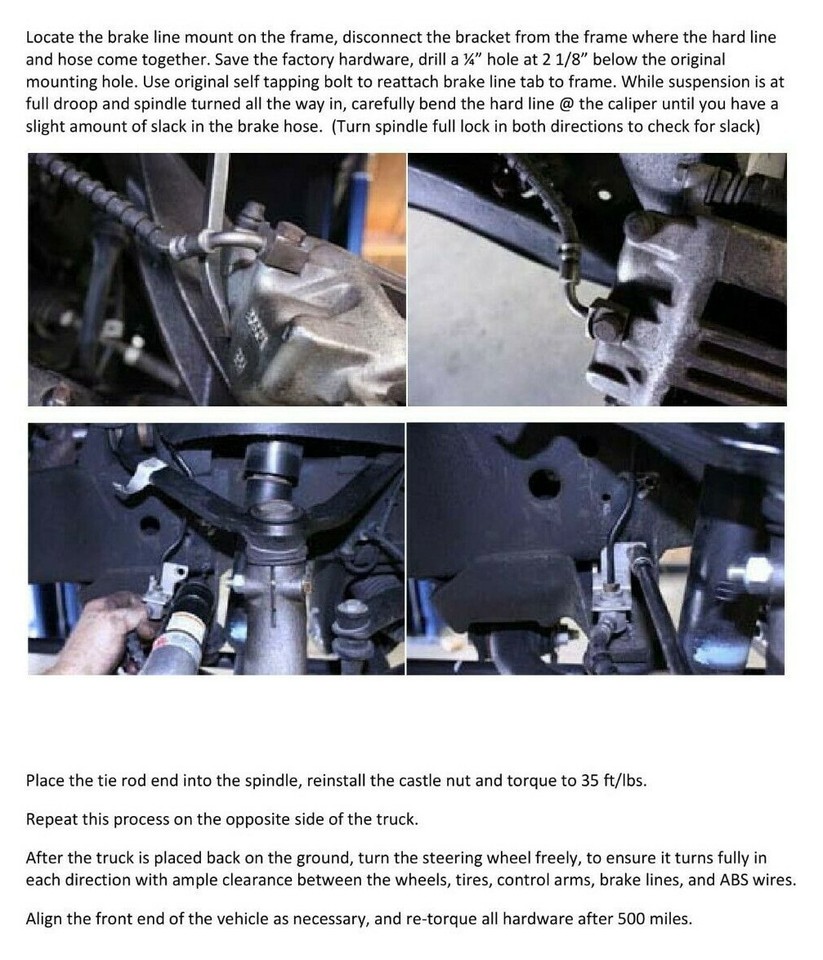 Locate the brake line mount on the frame, disconnect the bracket from the frame where the hard line and hose come together. Save the factory hardware, drill a ¼" hole at 2 1/8" below the original mounting hole. Use original self tapping bolt to reattach brake line tab to frame. While suspension is at full droop and spindle turned all the way in, carefully bend the hard line @ the caliper until you have a slight amount of slack in the brake hose. (Turn spindle full lock in both directions to check for slack)

Place the tie rod end into the spindle, reinstall the castle nut and torque to 35 ft/lbs.

Repeat this process on the opposite side of the truck.

After the truck is placed back on the ground, turn the steering wheel freely, to ensure it turns fully in each direction with ample clearance between the wheels, tires, control arms, brake lines, and ABS wires.

Align the front end of the vehicle as necessary, and re-torque all hardware after 500 miles.