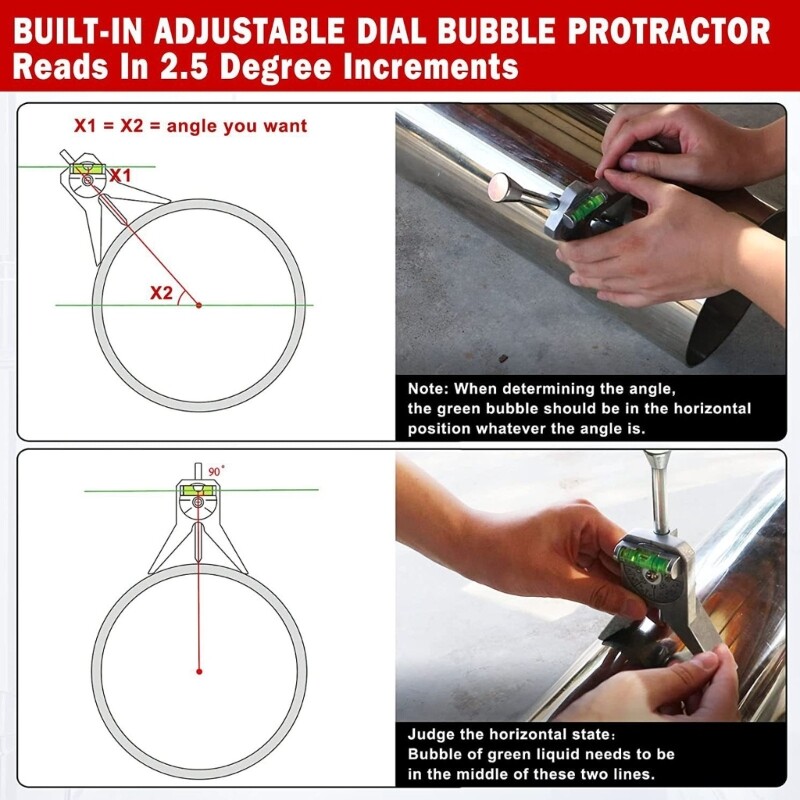 BUILT-IN ADJUSTABLE DIAL BUBBLE PROTRACTOR
Reads In 2.5 Degree Increments

X1 = X2 = angle you want

X1

X2

Note: When determining the angle, the green bubble should be in the horizontal position whatever the angle is.

90°

Judge the horizontal state: Bubble of green liquid needs to be in the middle of these two lines.