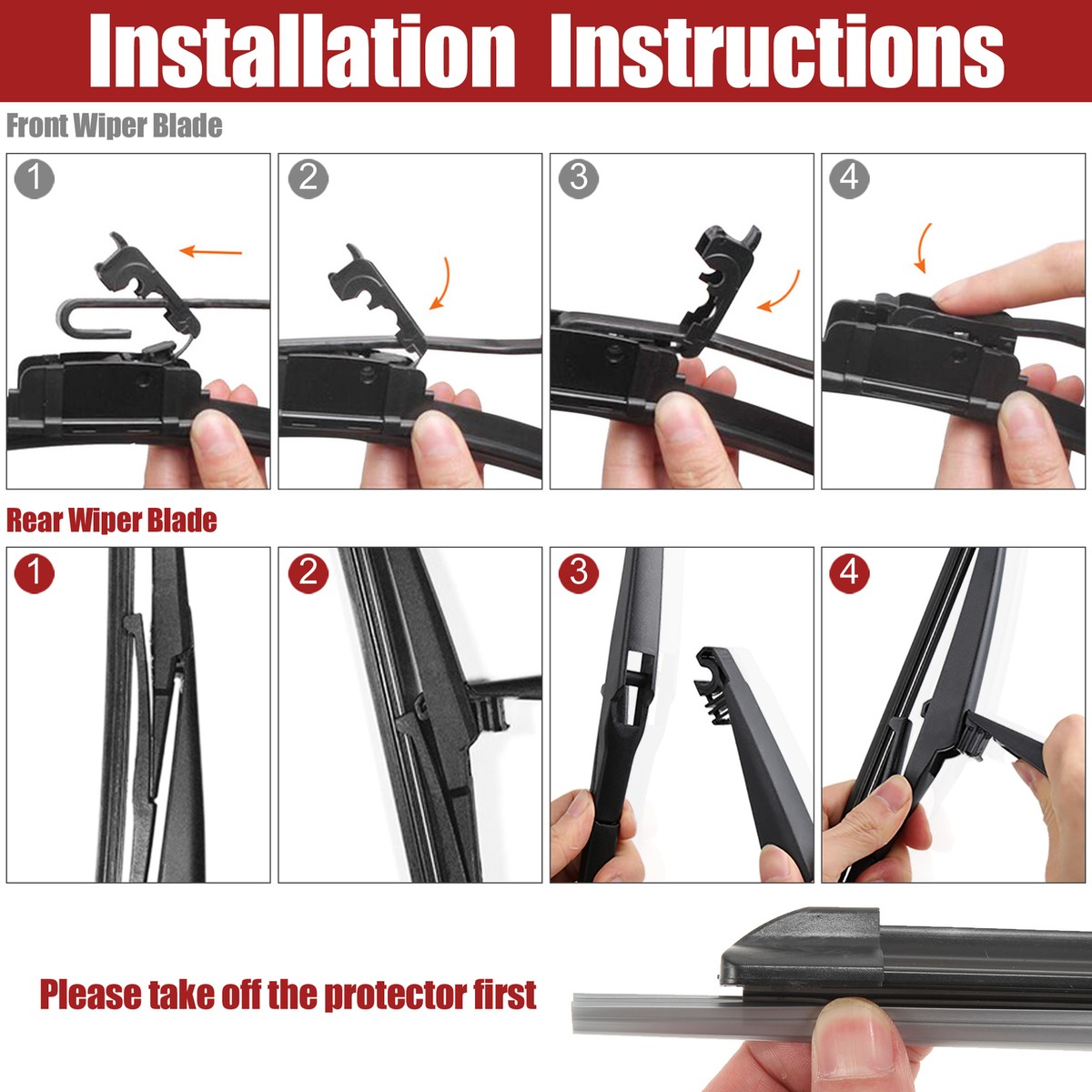 Installation Instructions

Front Wiper Blade

1

2

3

4

Rear Wiper Blade

1

2

3

4

Please take off the protector first