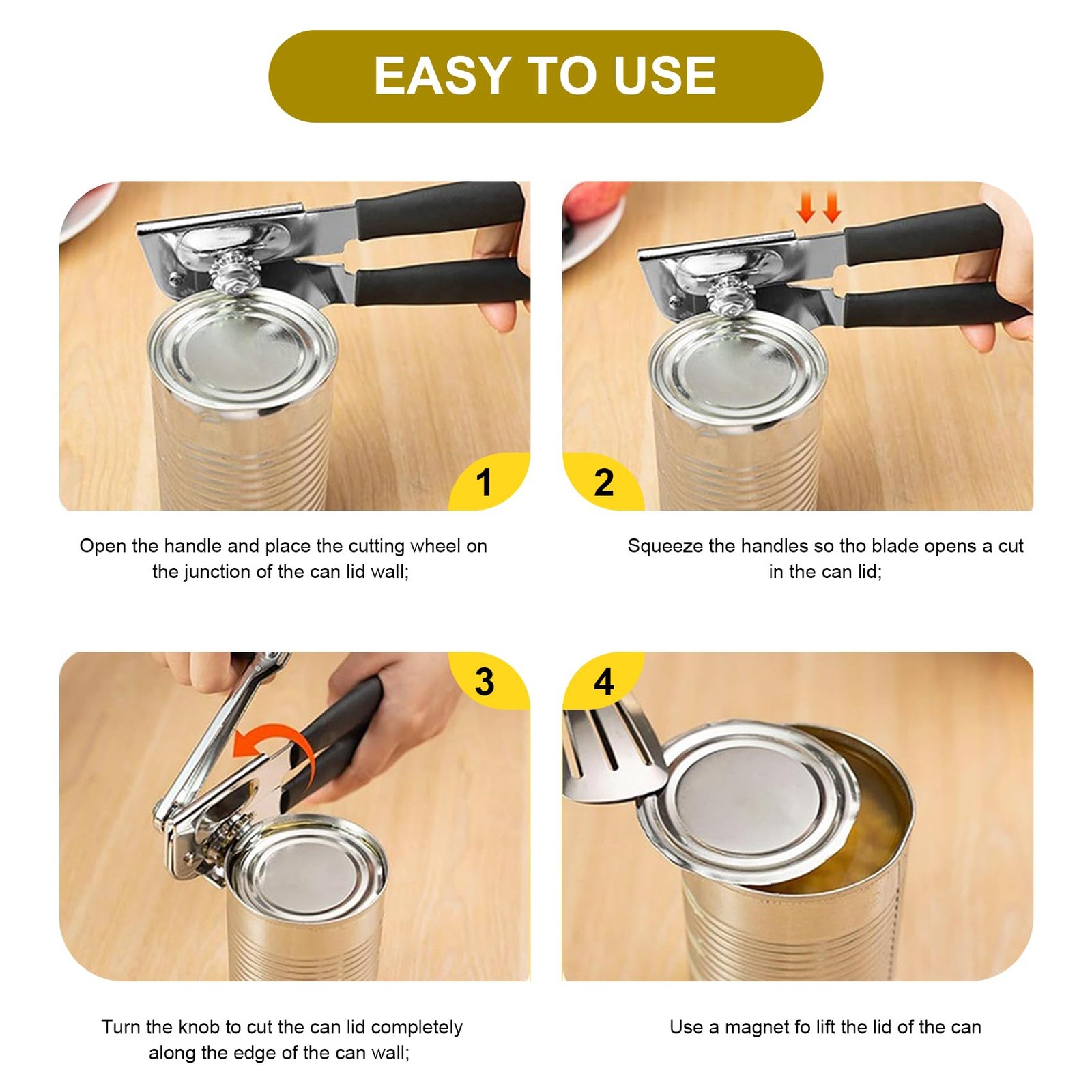 EASY TO USE

1

Open the handle and place the cutting wheel on the junction of the can lid wall;

2

Squeeze the handles so tho blade opens a cut in the can lid;

3

Turn the knob to cut the can lid completely along the edge of the can wall;

4

Use a magnet fo lift the lid of the can