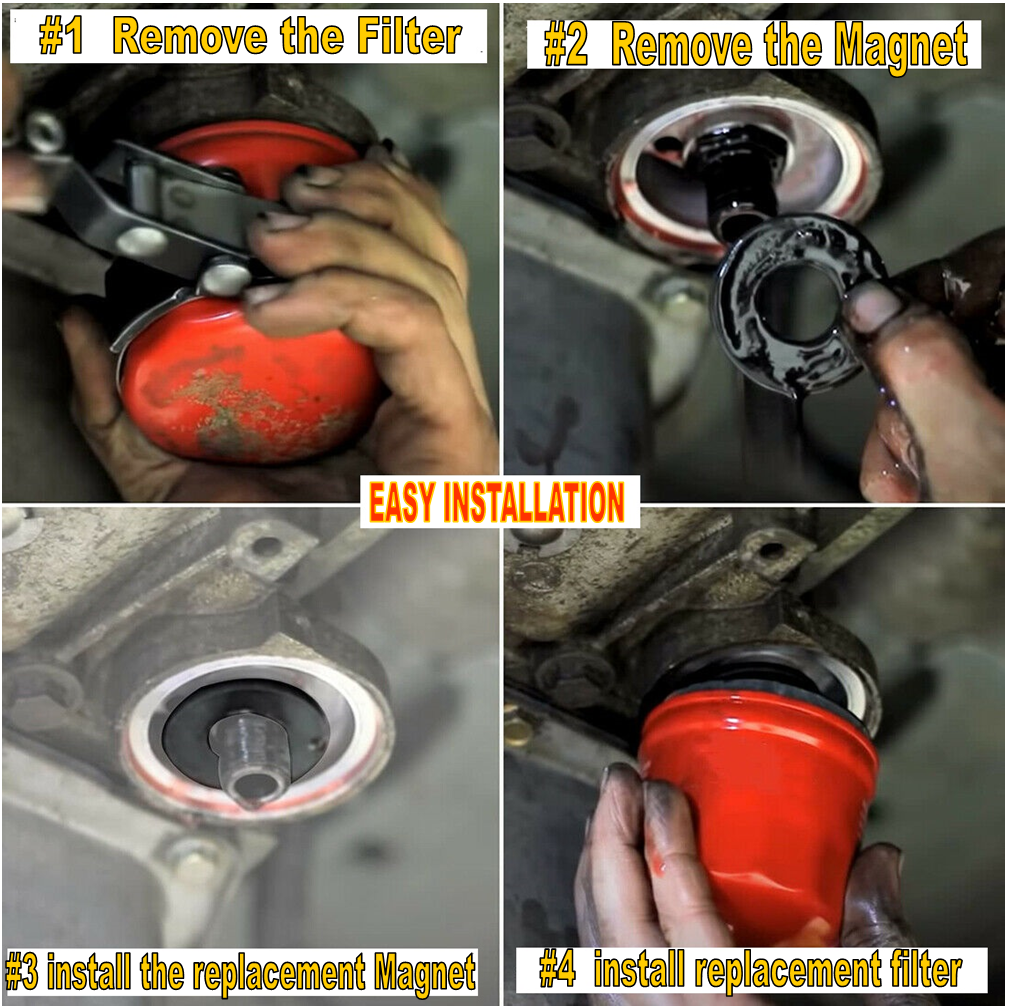 #1 Remove the Filter

#2 Remove the Magnet

EASY INSTALLATION

#3 install the replacement Magnet

#4 install replacement filter