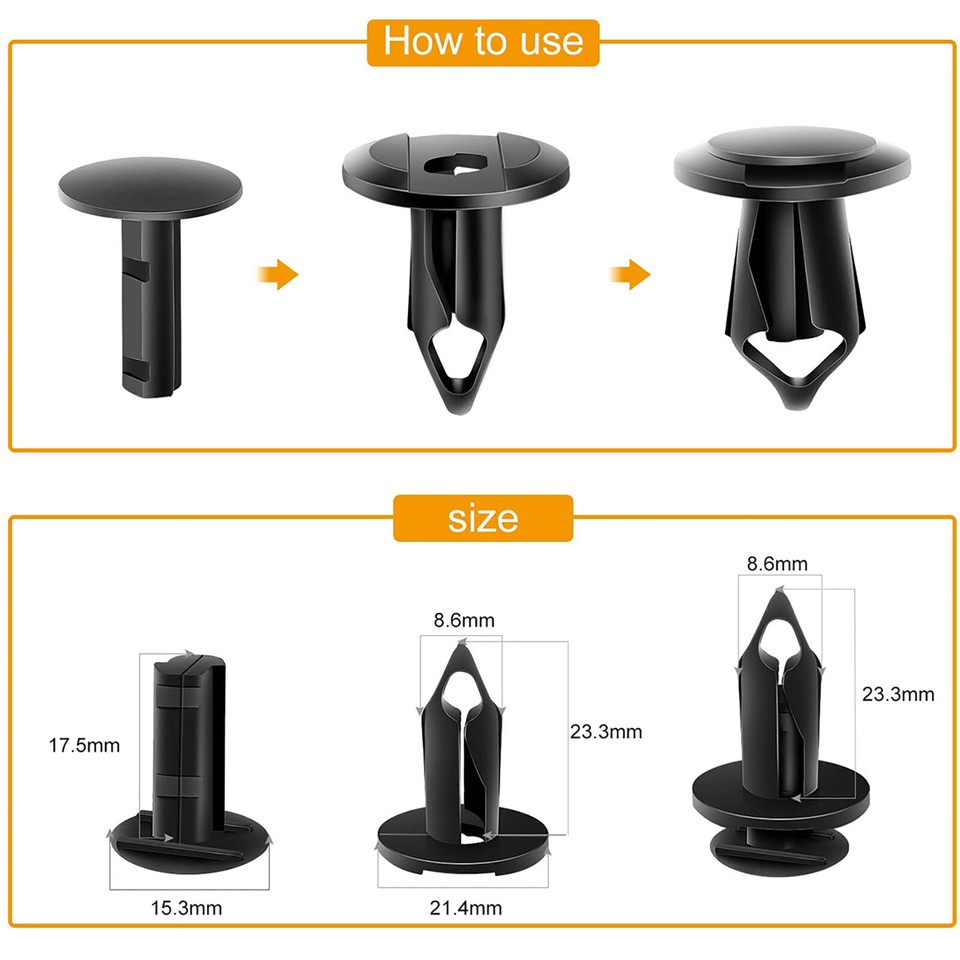 How to use

size

17.5mm

15.3mm

8.6mm

23.3mm

21.4mm

8.6mm

23.3mm